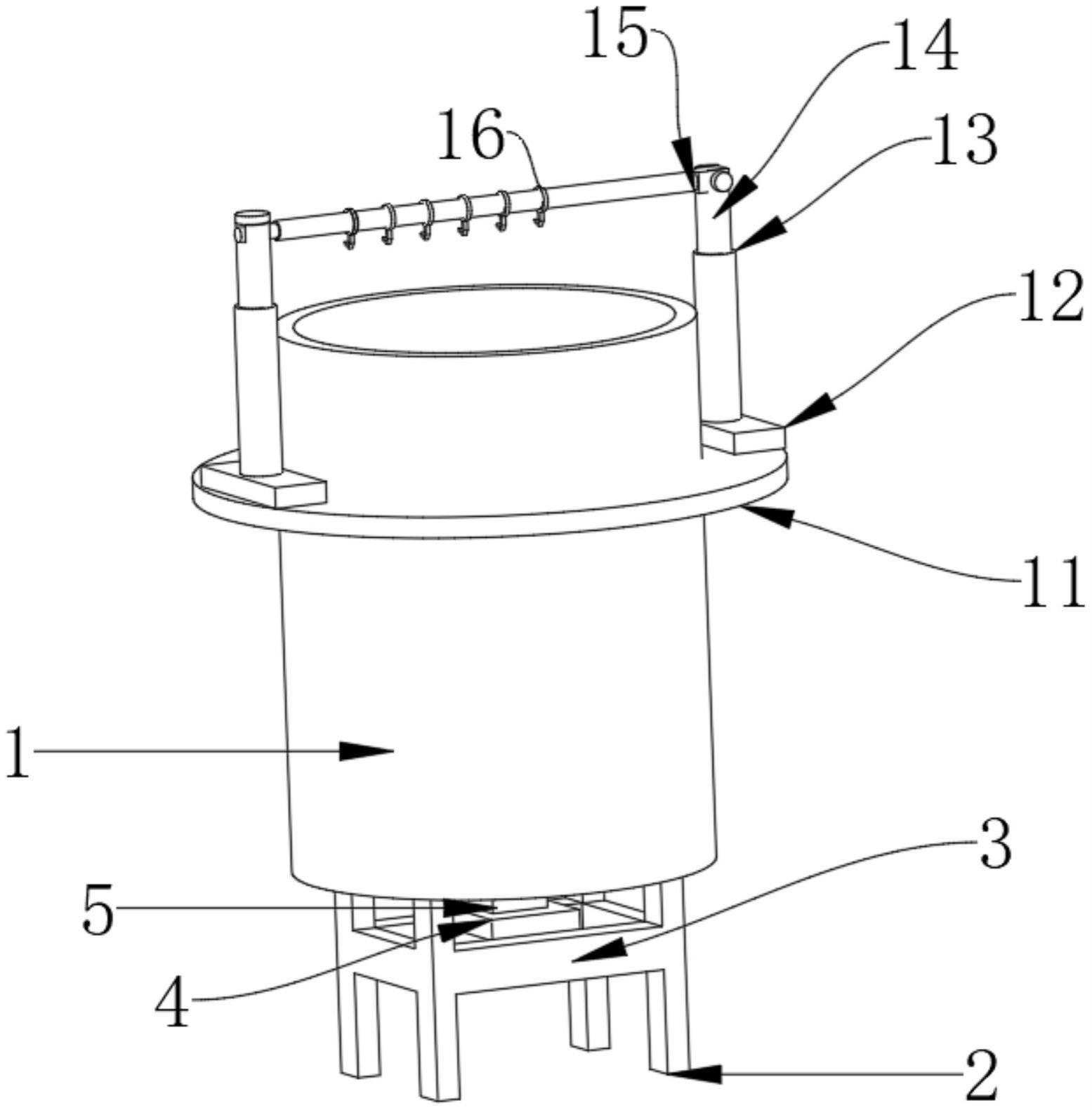 15
14
16
13
12
11
1
3
5
4
2