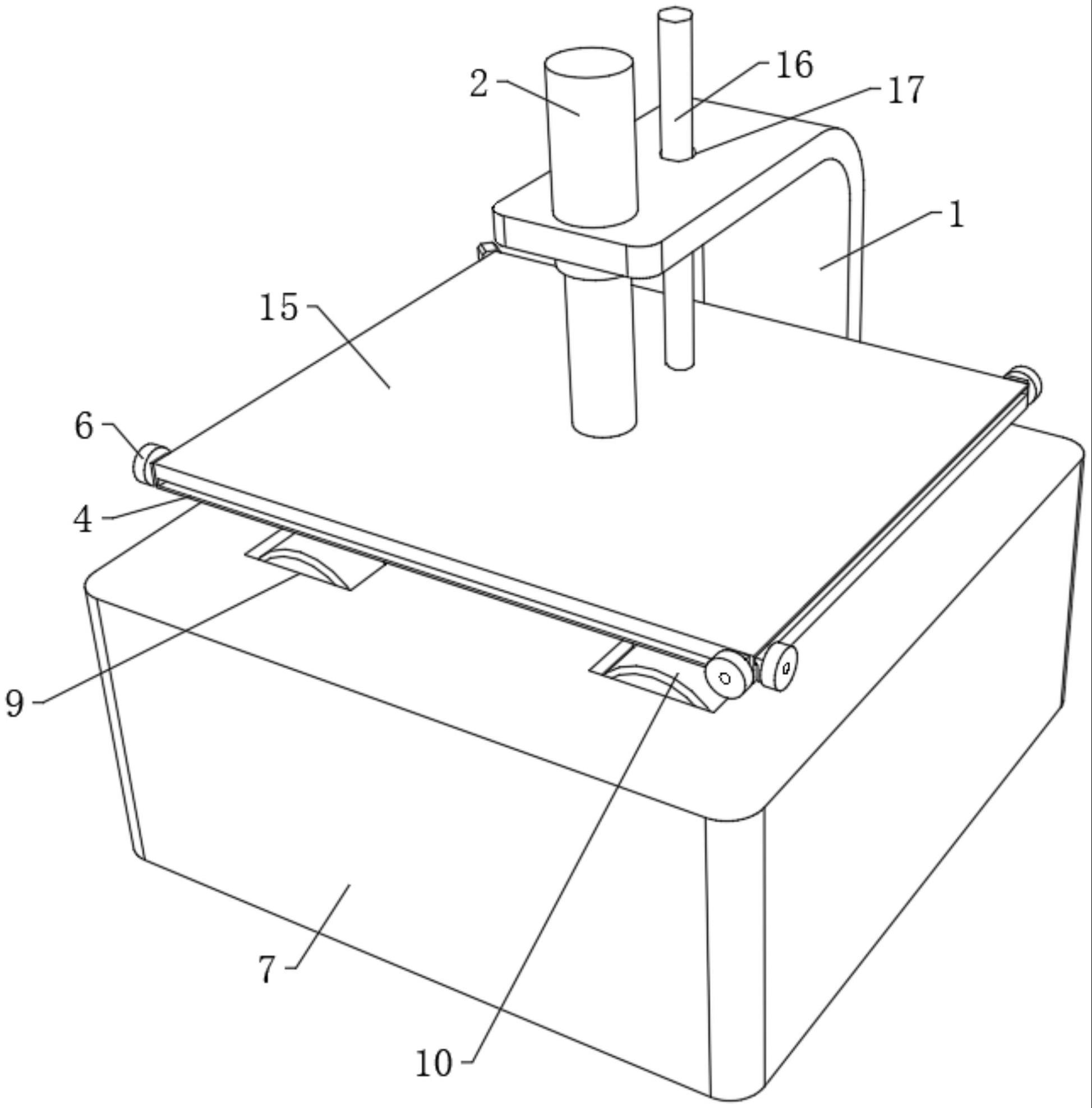 2
16
17
1
15
6
4
9
7
10