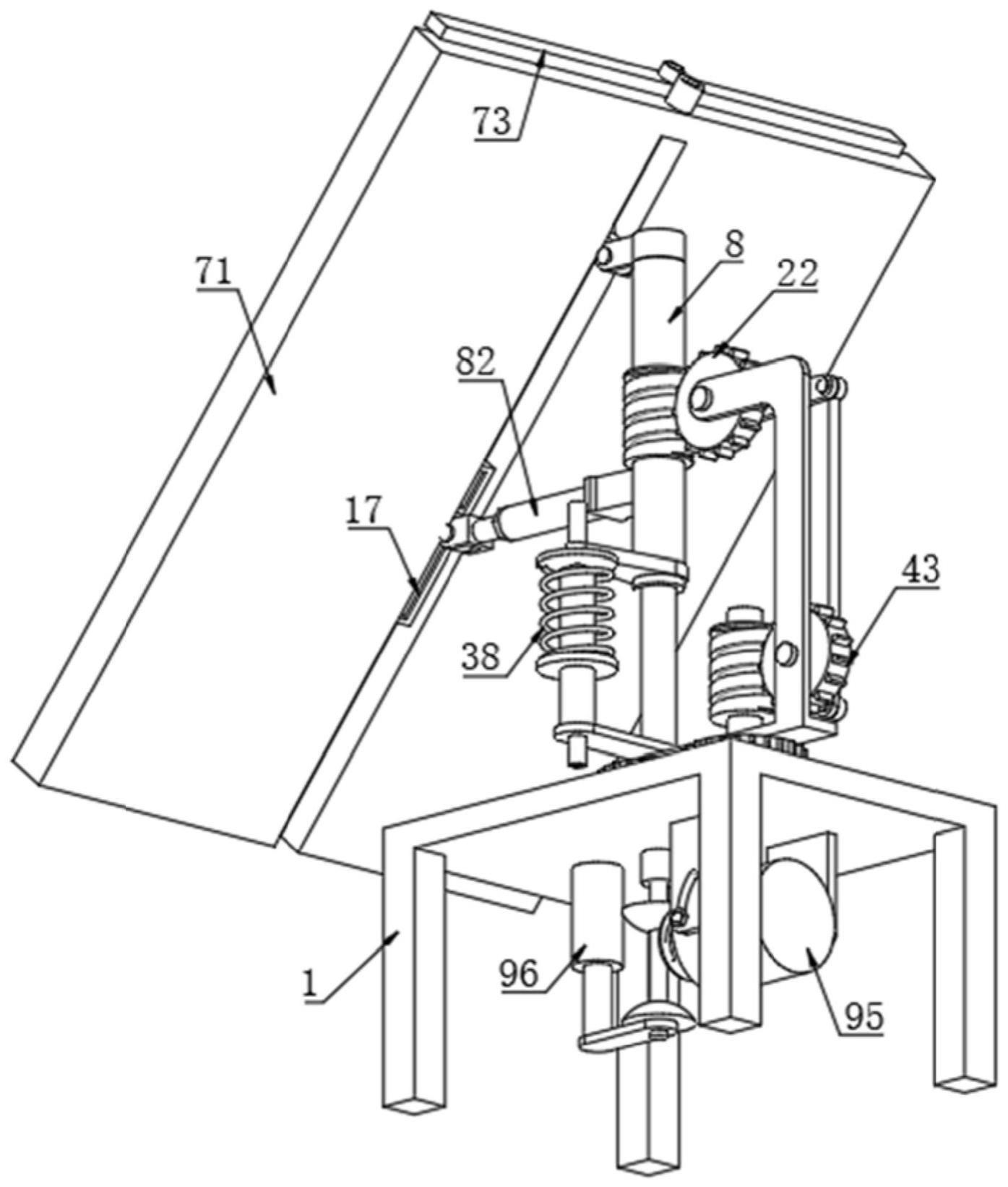 73

71

8

22

82

17

43

38

1

96

95