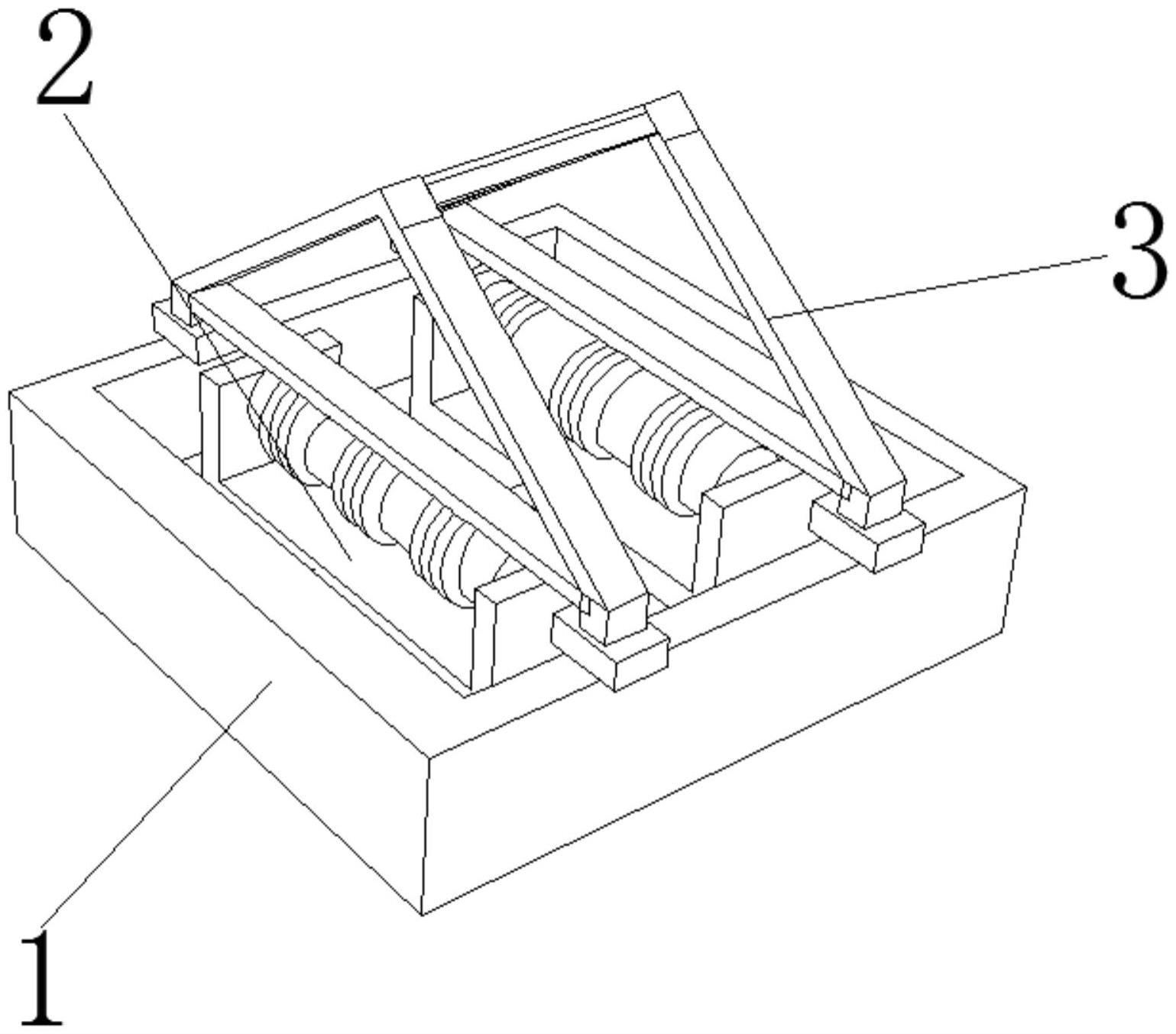 2
3
1