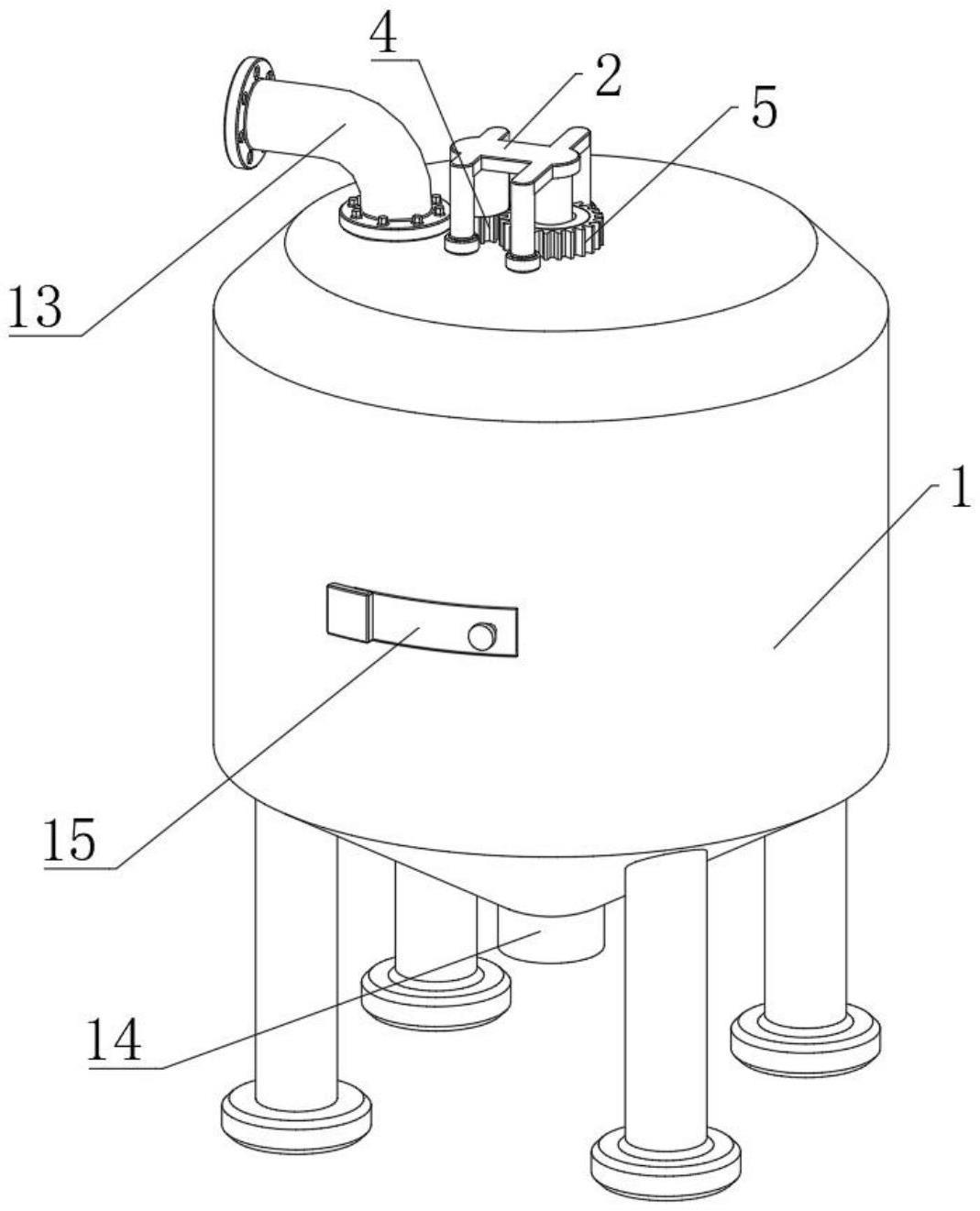 4
2
5
13
1
15
14