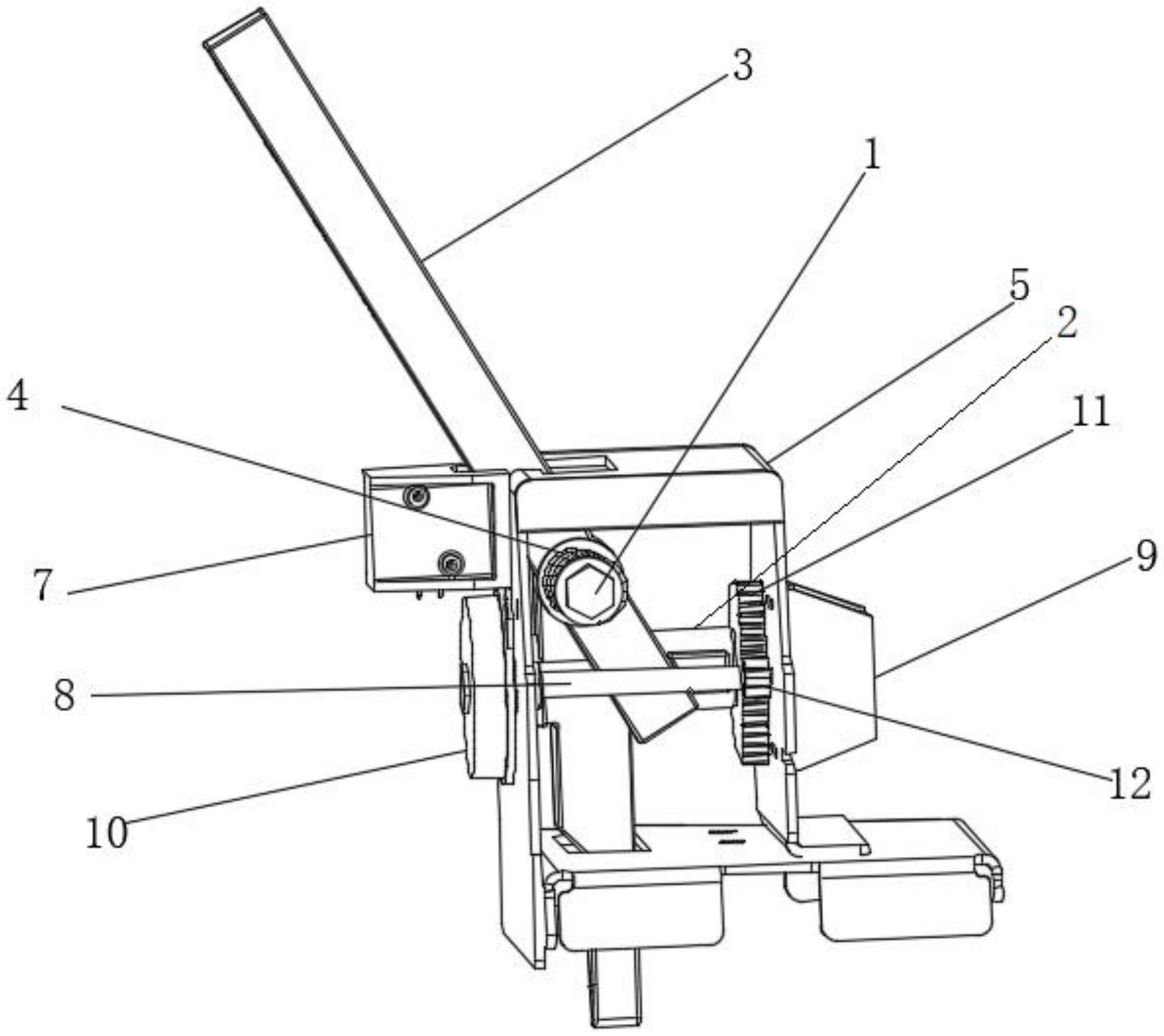 3
1
5
2
4
11
7
9
8
12
10