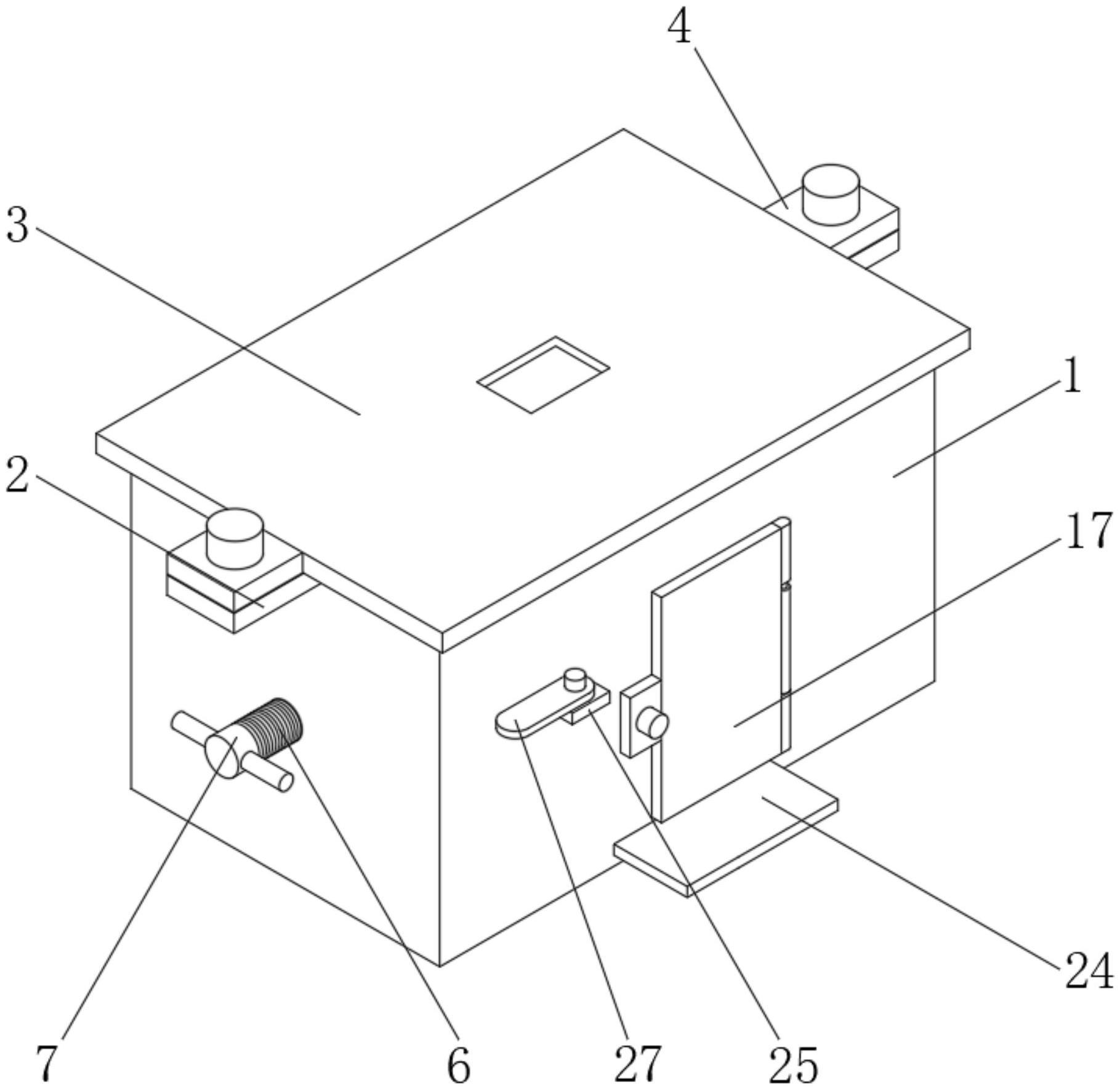 4
3
1
2
17
24
7
6
27
25