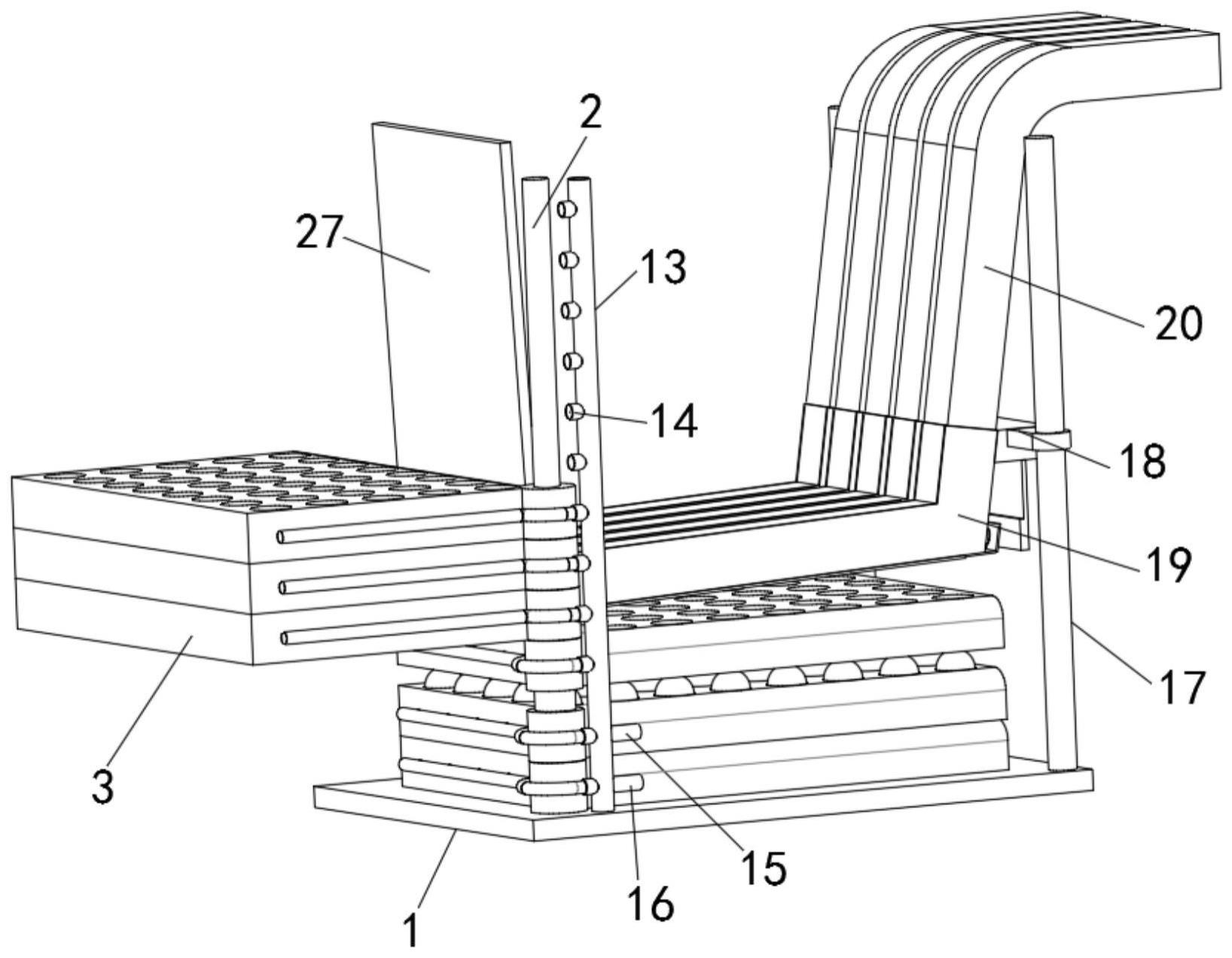 2
27
13
20
14
18
19
17
3
15
16
1