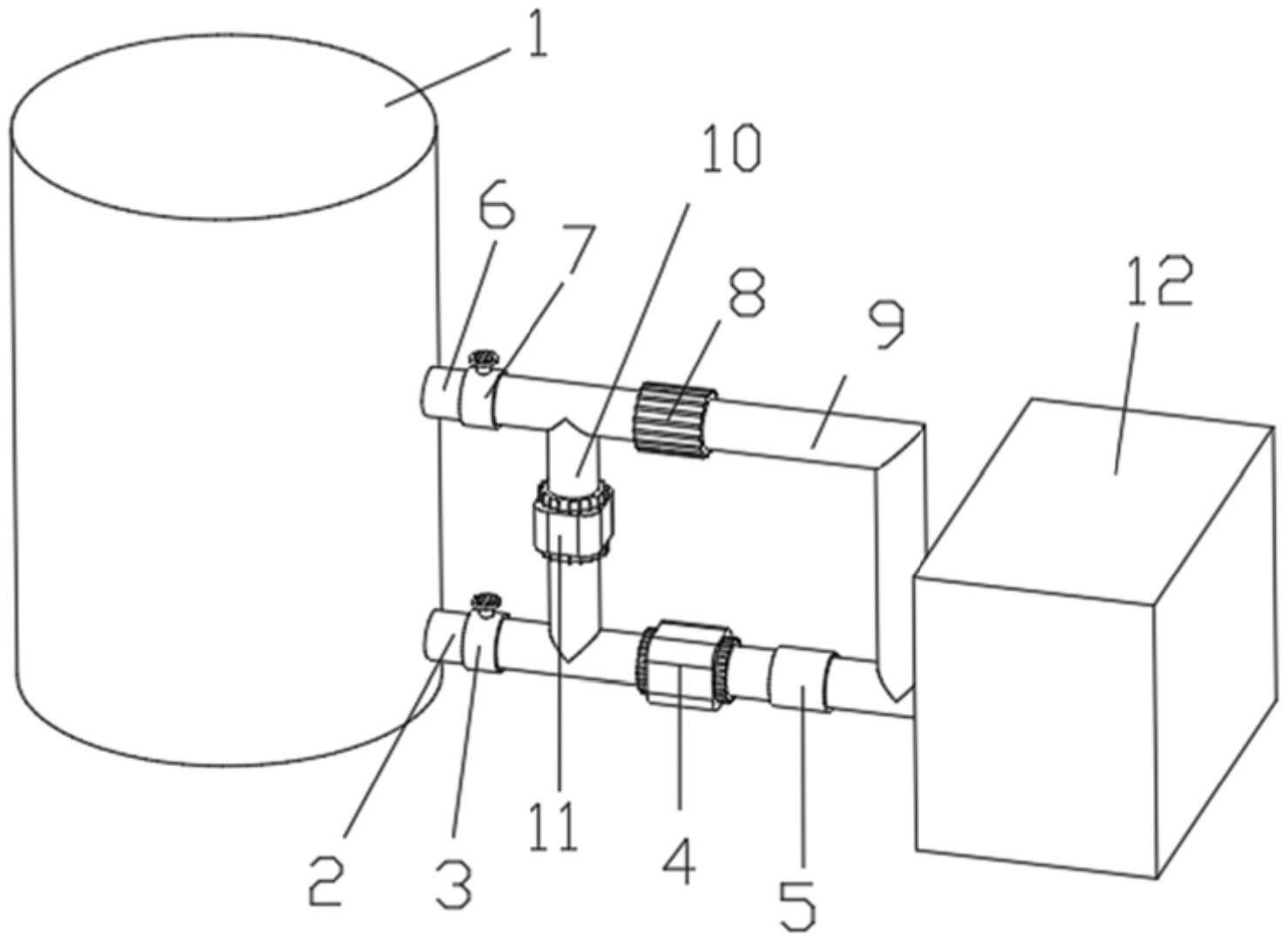 1
10
6
7
8
9
12
2
3
11
4
5