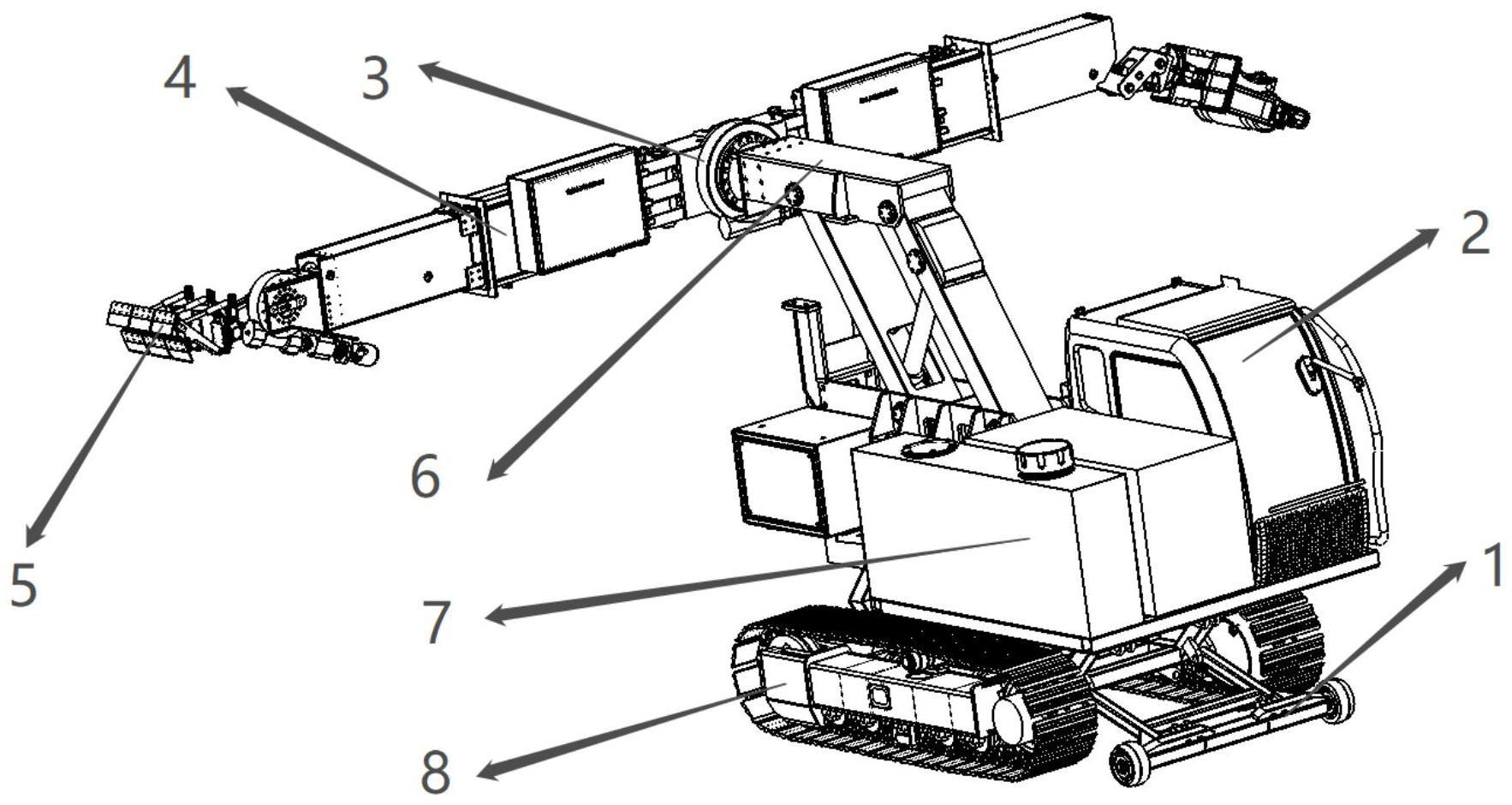 4
3
2
6
5
7
1
8