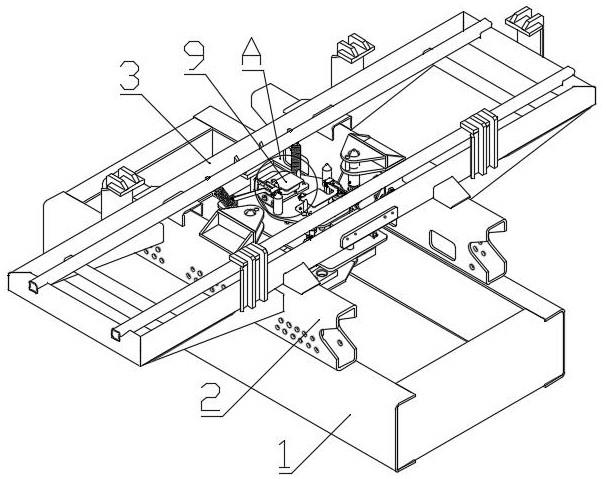 3
9
A
2
1