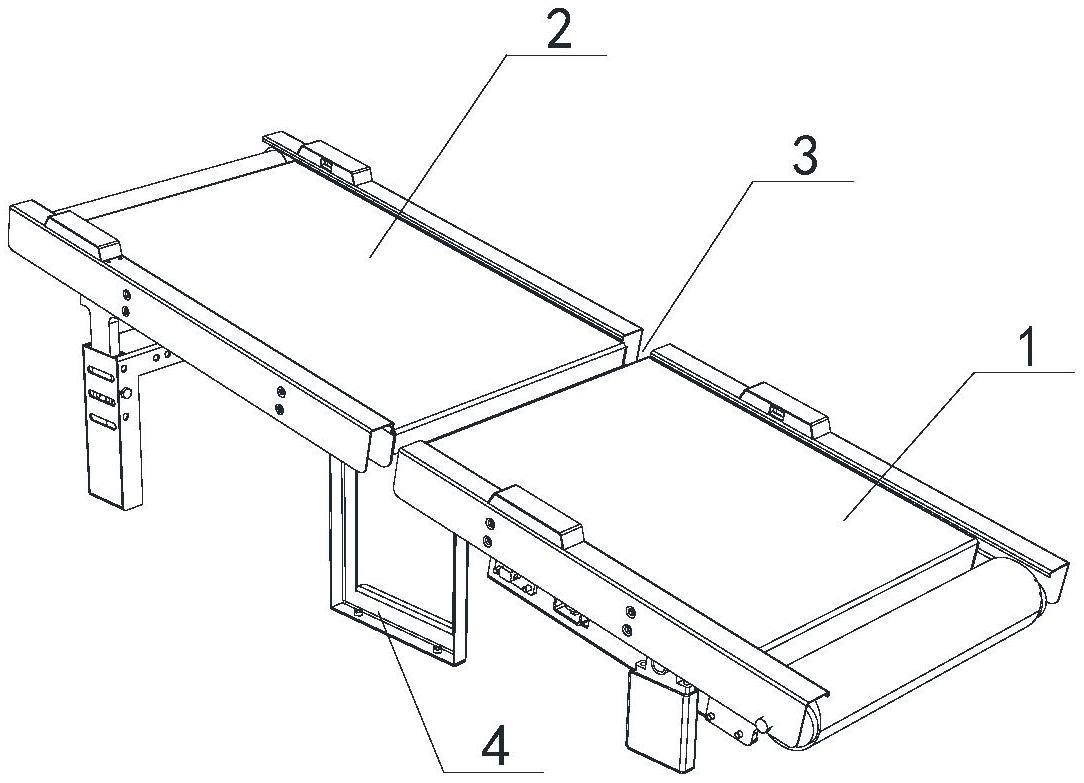 2
3
1
4