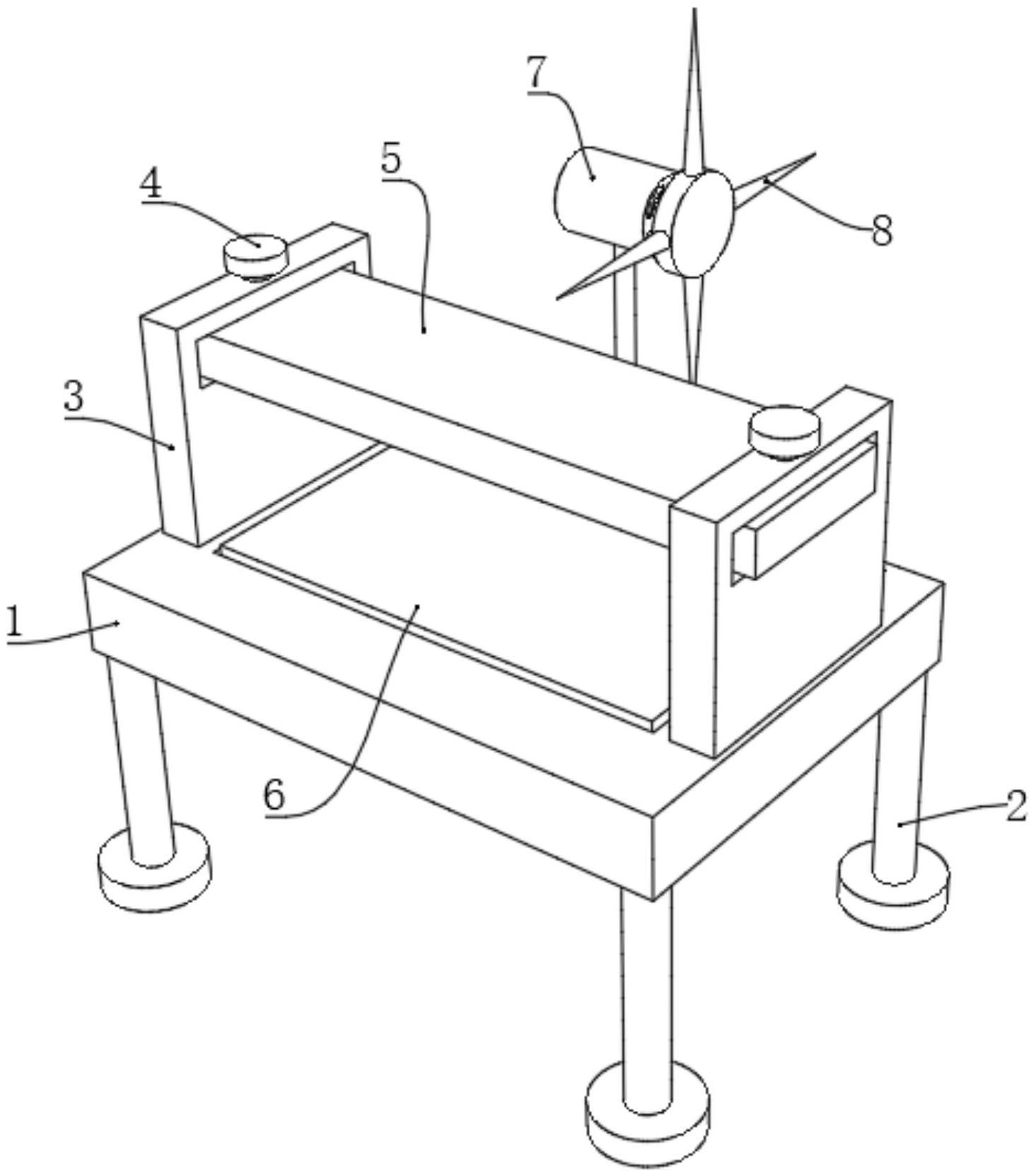 7
5
4
8
3
1
6
2