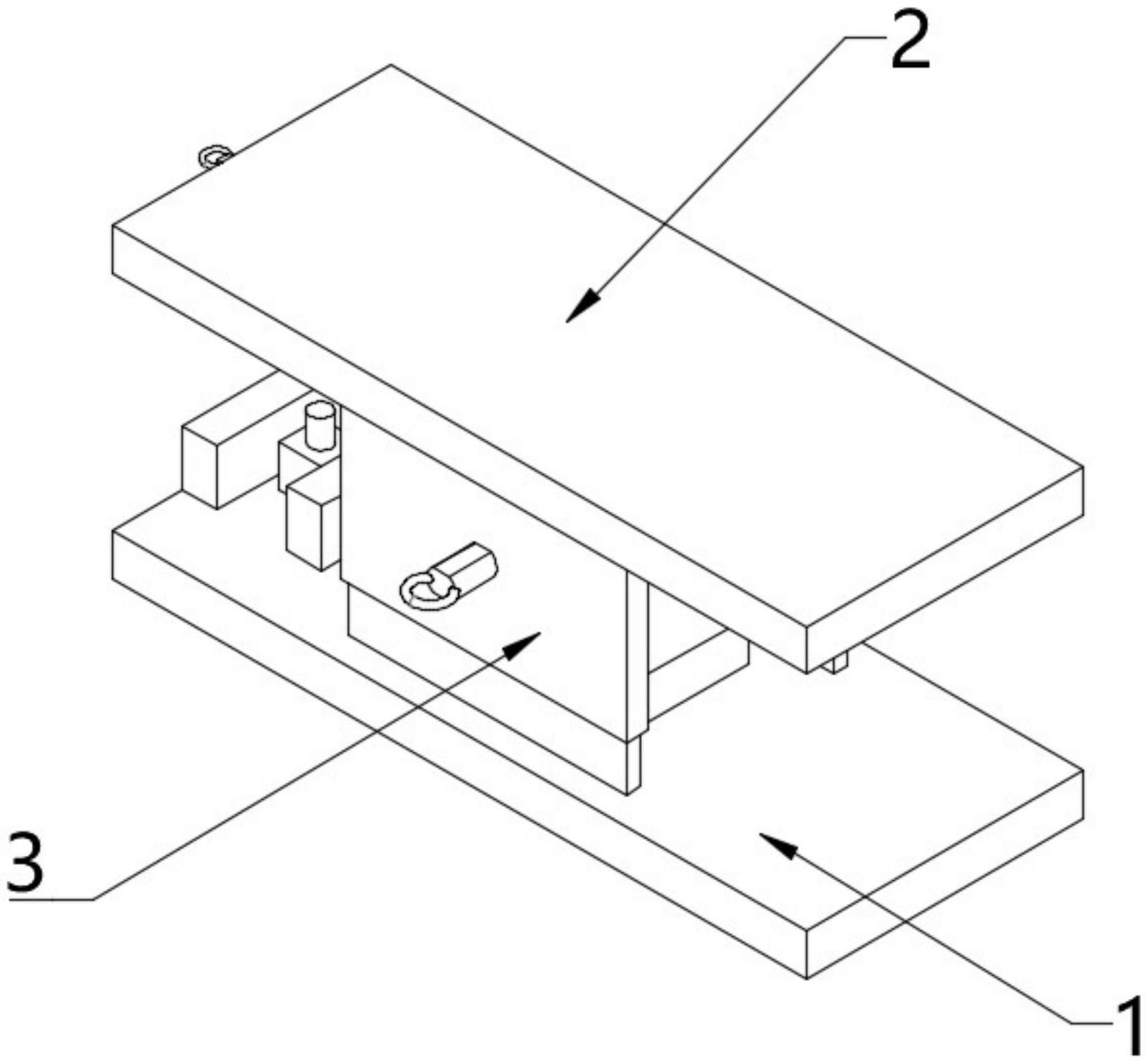 2
3
1