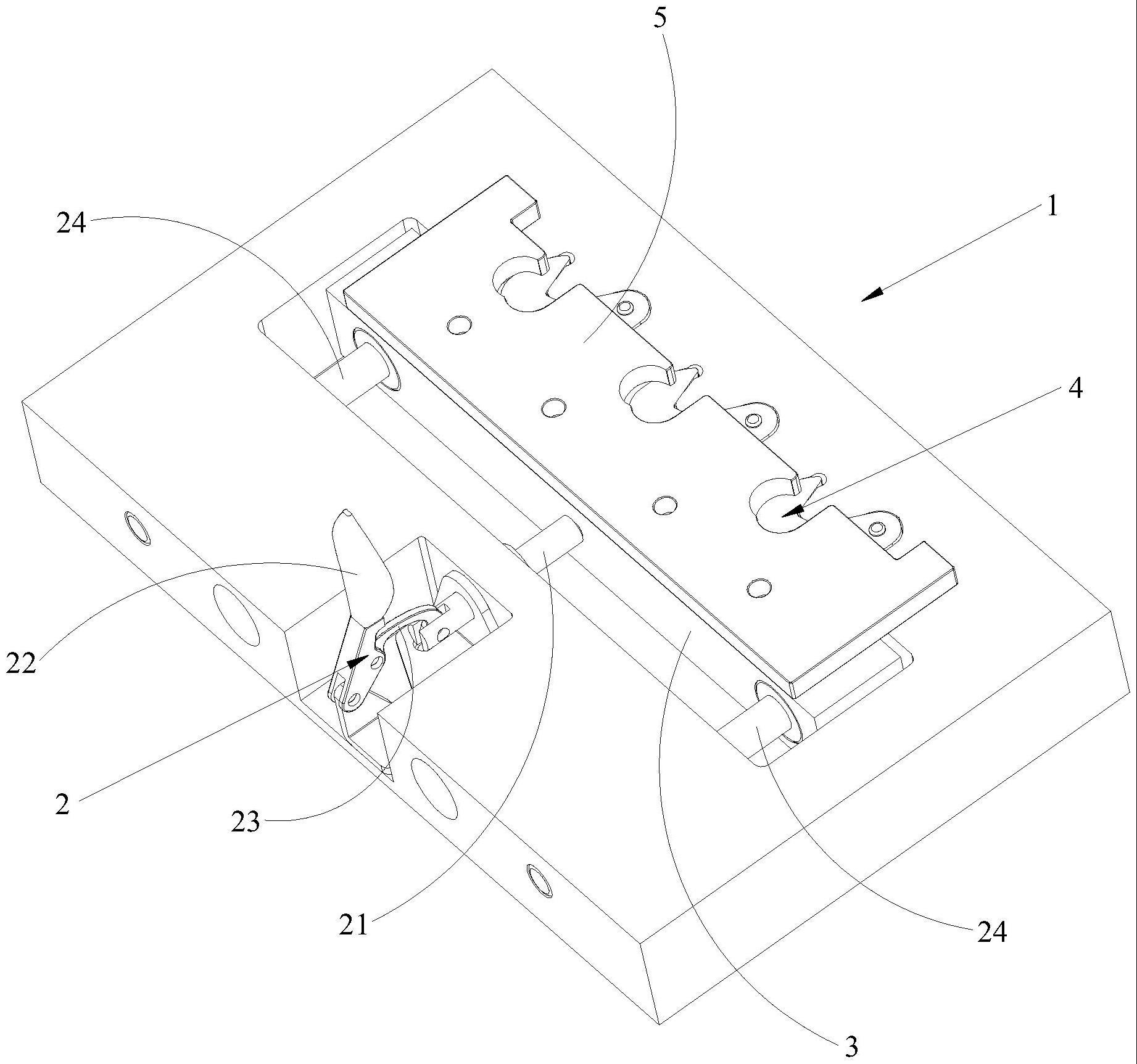 5

1

24

4

22

2

23

21

24

3