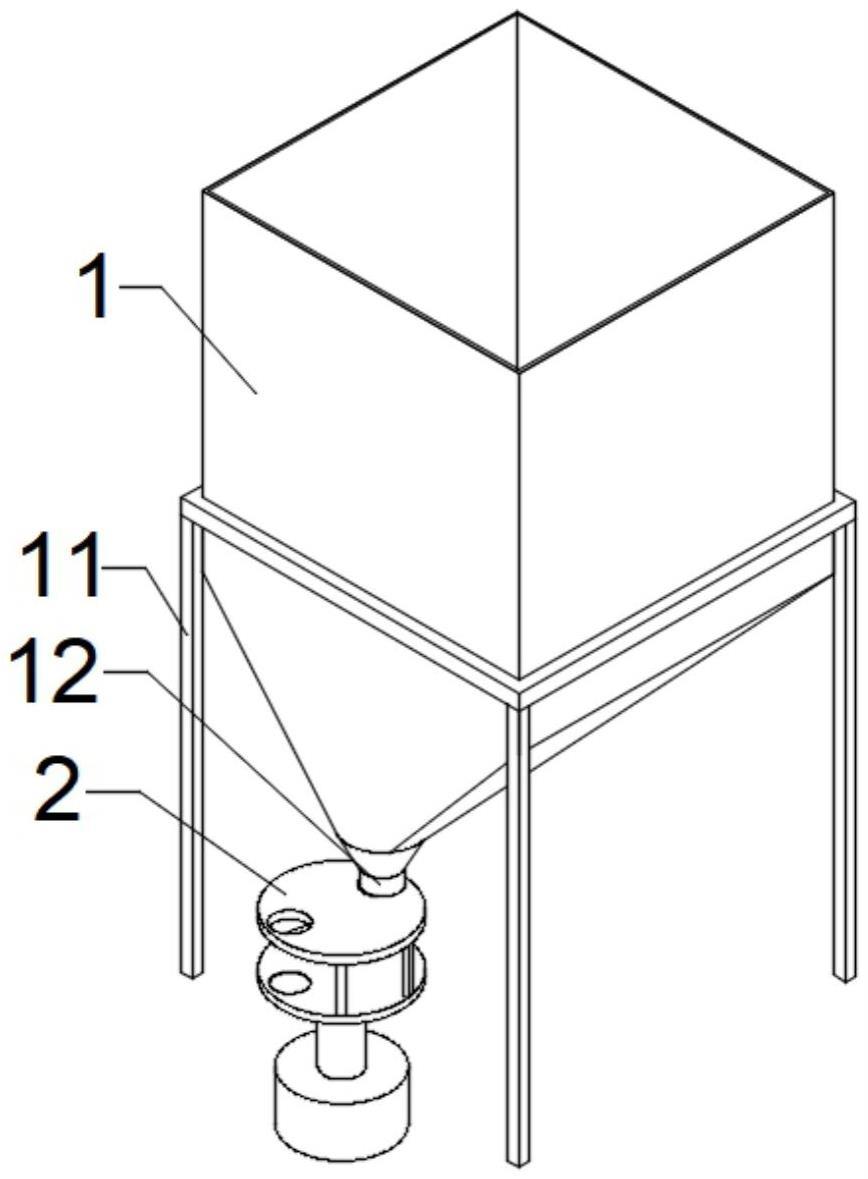 1
11
12
2