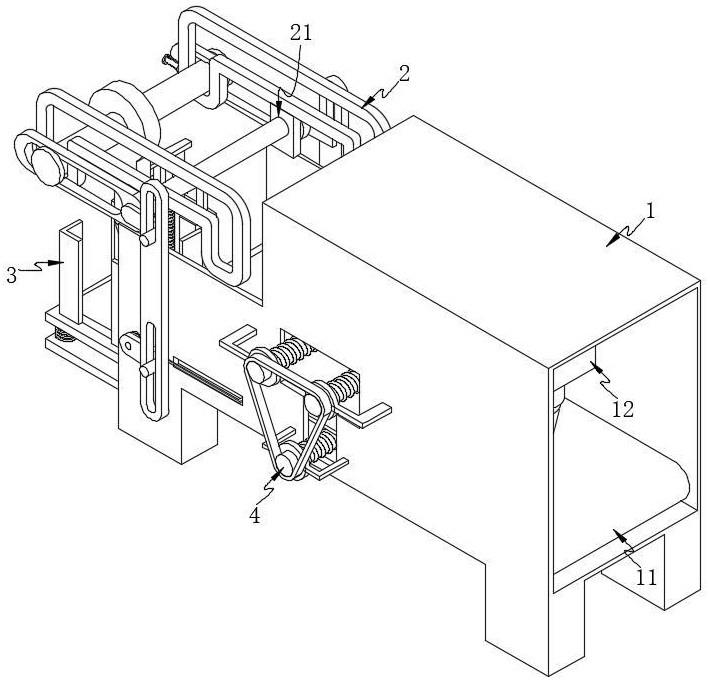 21
2
1
3
12
4
11