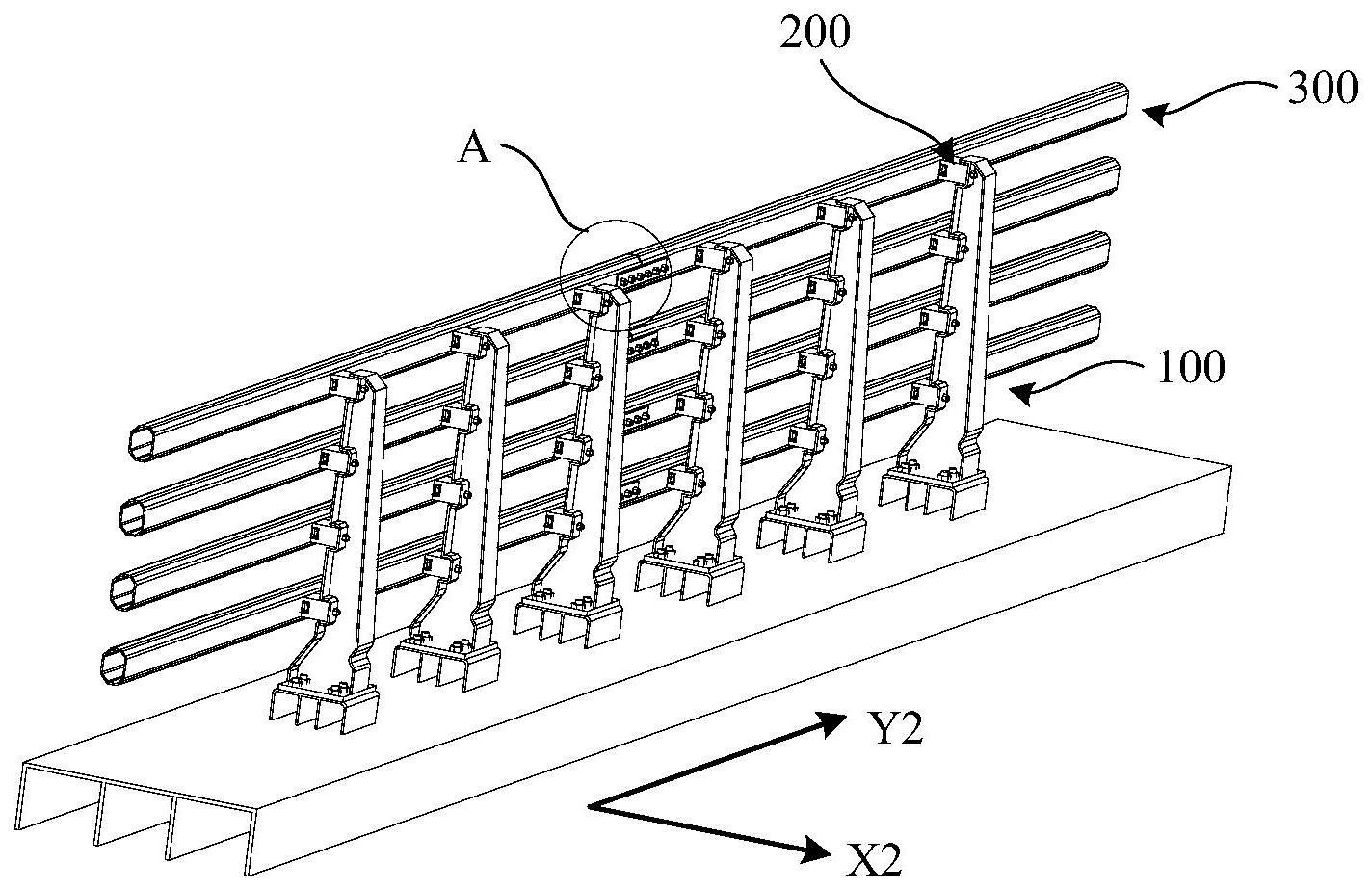 200
300
A
100
Y2
X2