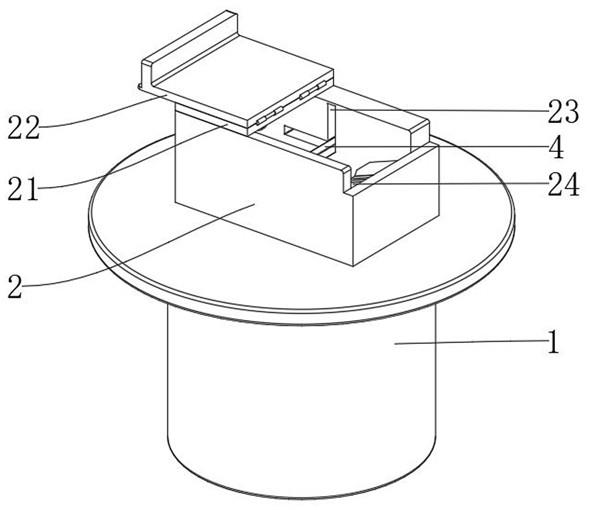 22
21
2
23
4
24
1