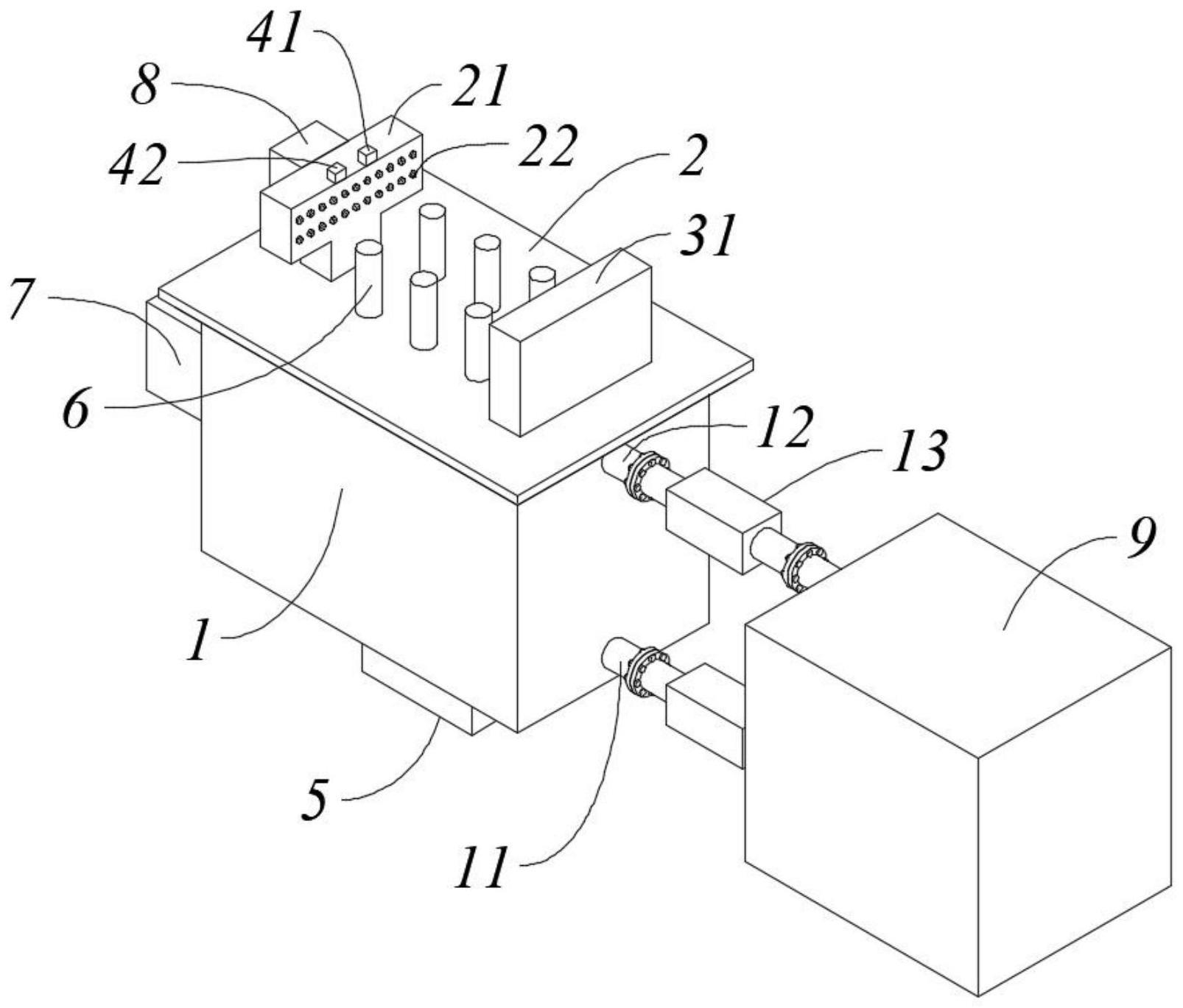 41
8
21
42
22
2
31
7
6
12
13
9
1
5
11