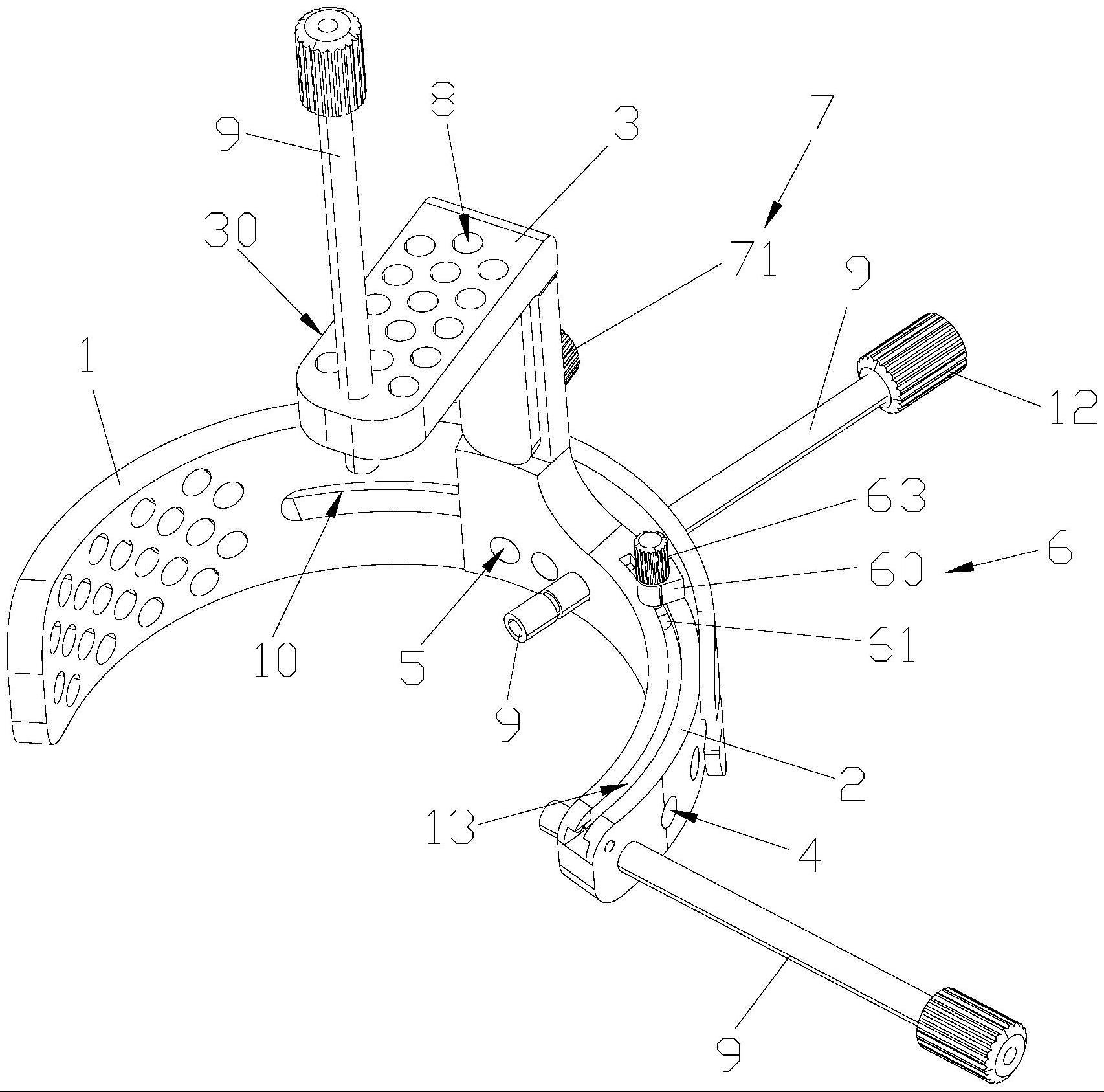 8
3
7
9
30
71
9
1
12
63
60
6
10
5
61
9
2
13
4
9