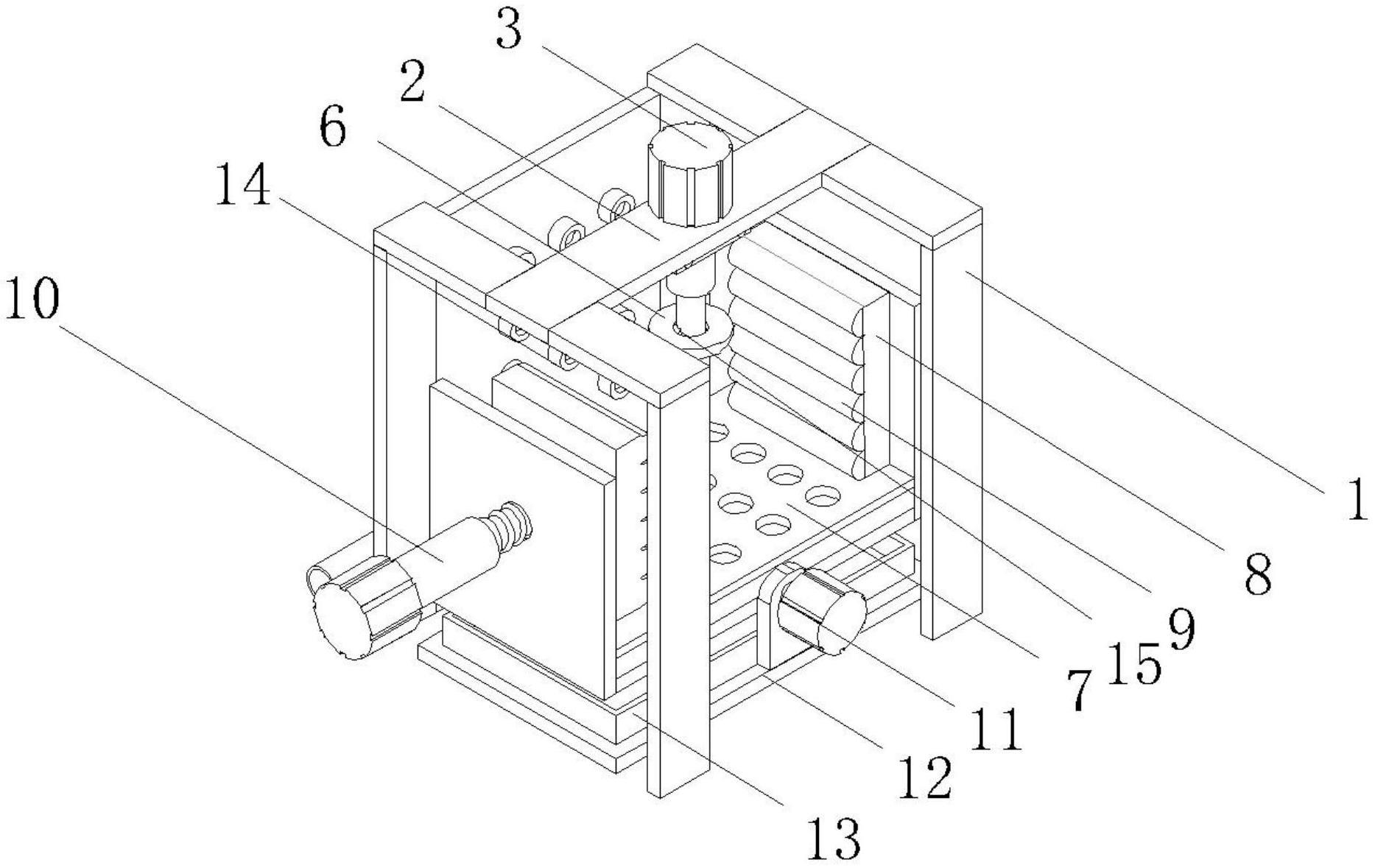 3
2
6
14
10
1
8
9
15
7
11
12
13