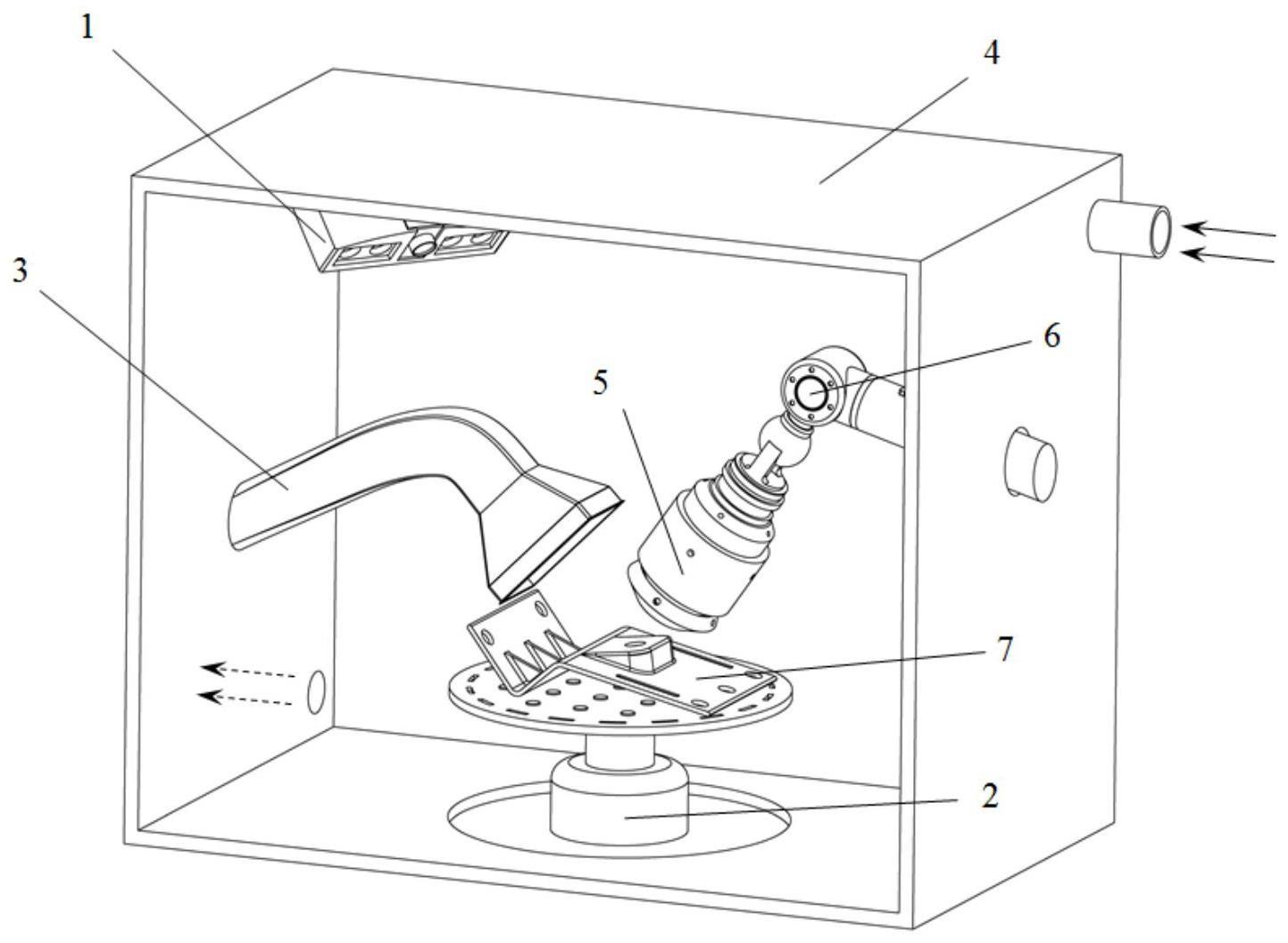 1
4
3
6
5
7
2