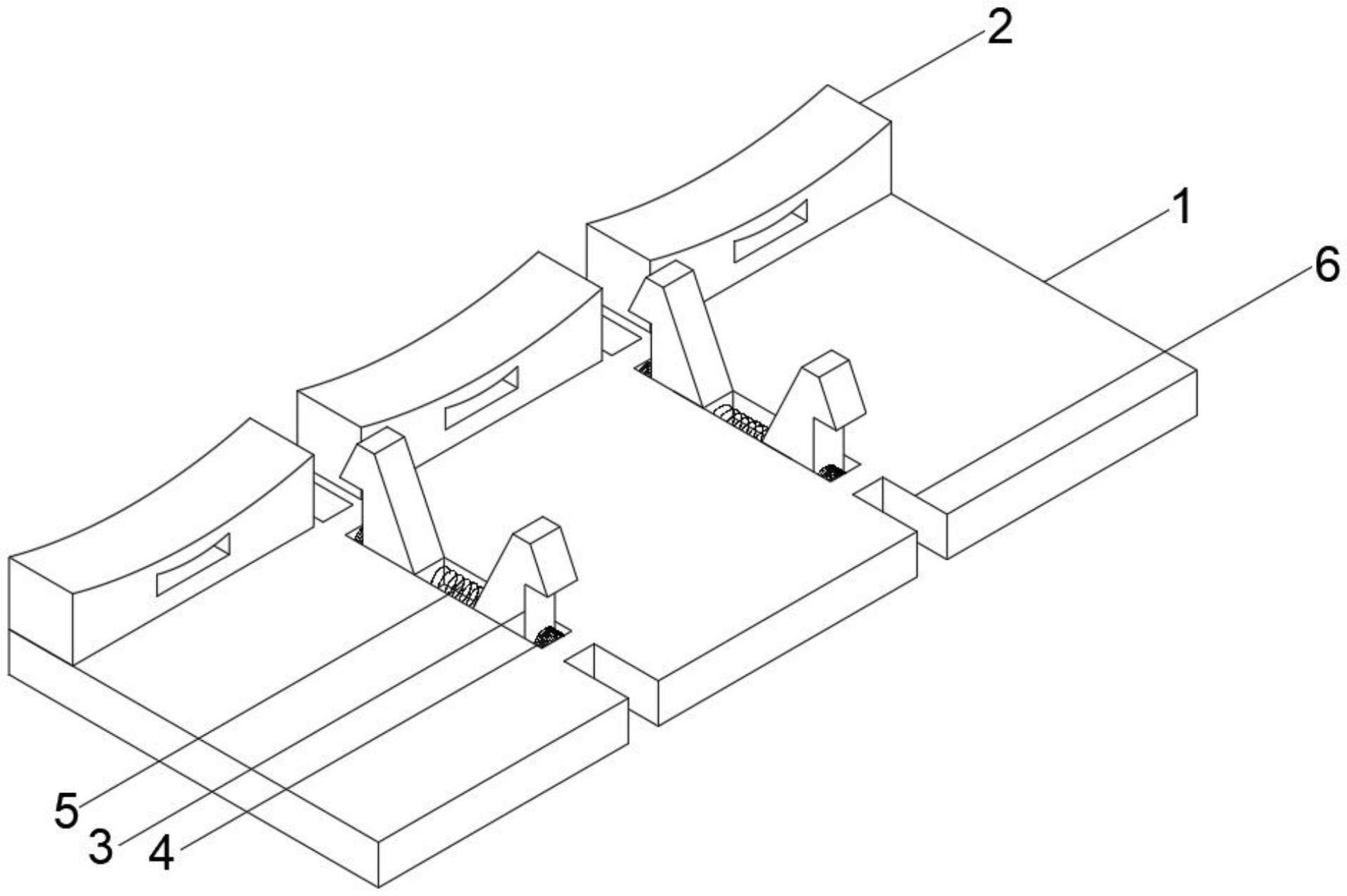 2
1
6
5
3
4