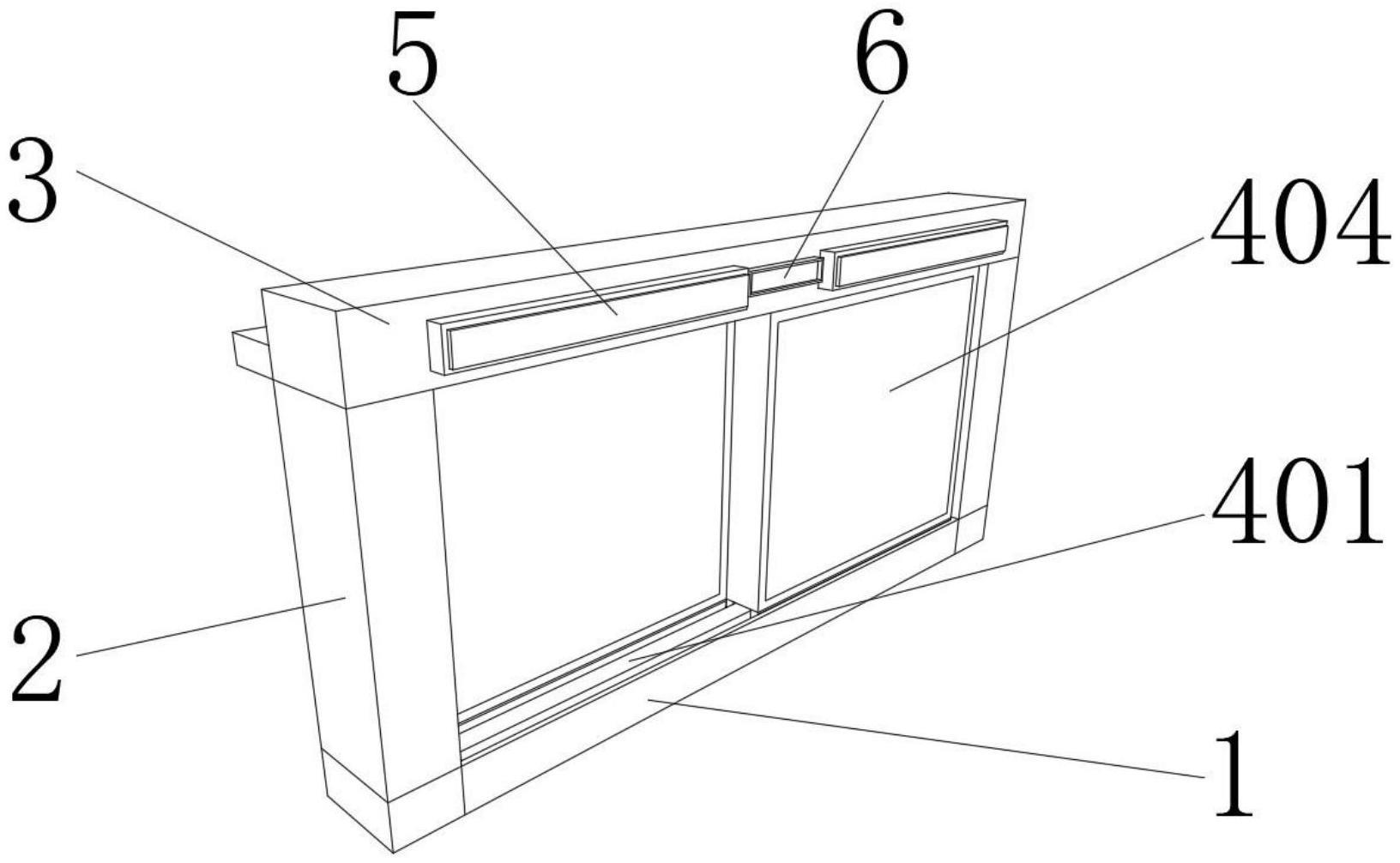 5
6
3
404
401
2
1