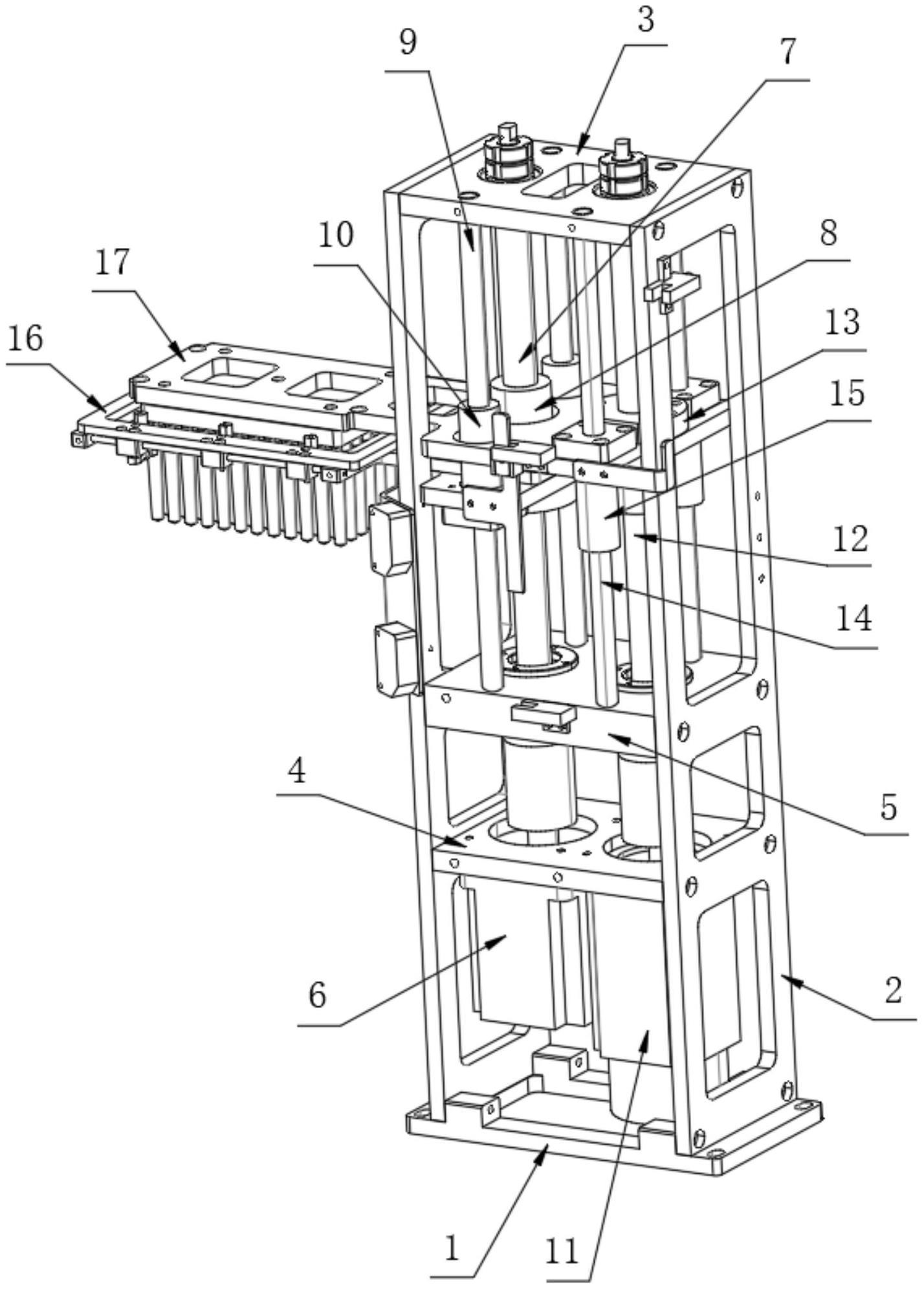 3
9
7
10
8
17
13
16
15
12
14
4
5
6
2
1
11