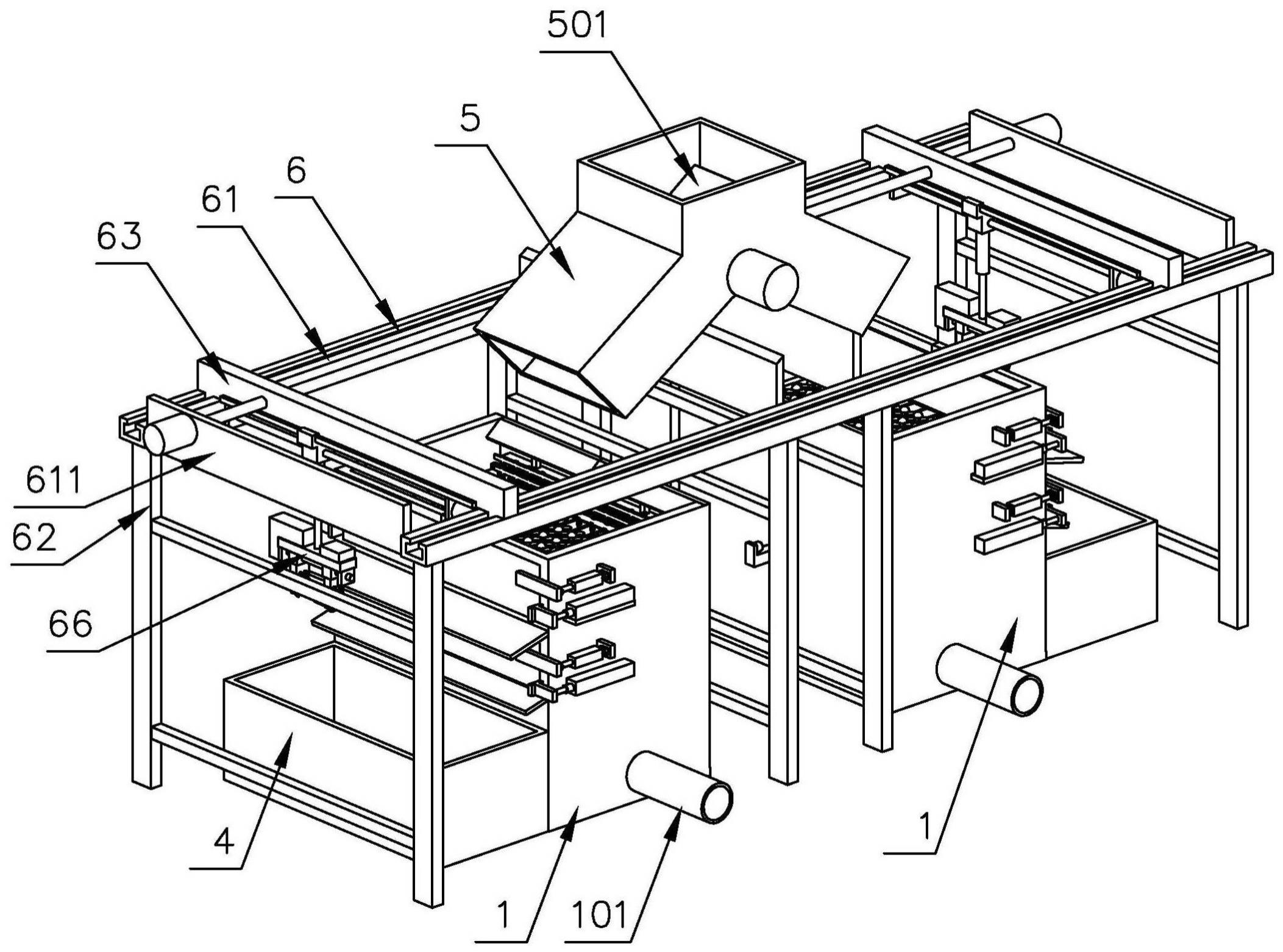 501
5
6
61
63
611
62
66
4
1
101
1