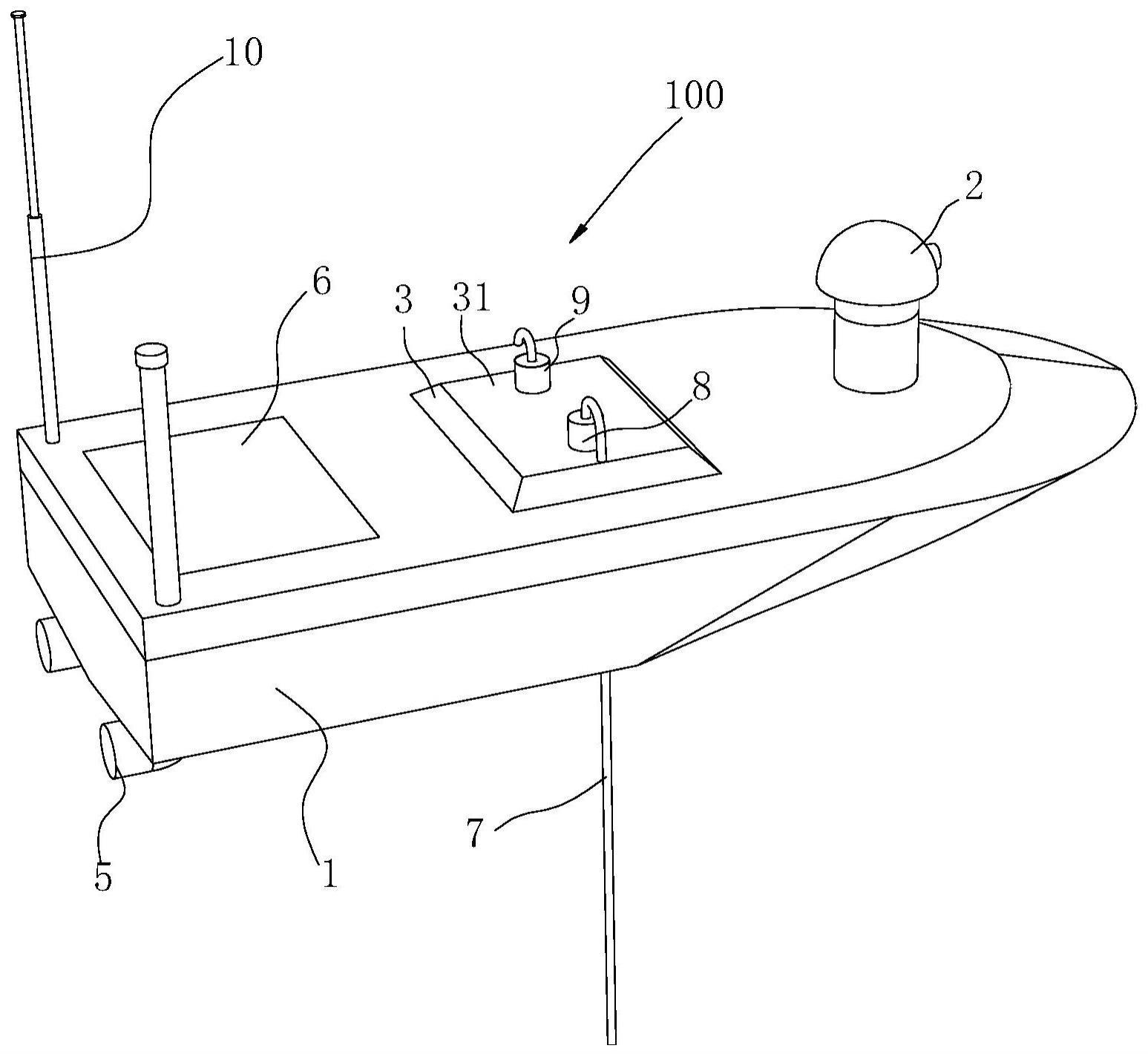 10

100

2

6

3

31

9

8

5

1

7