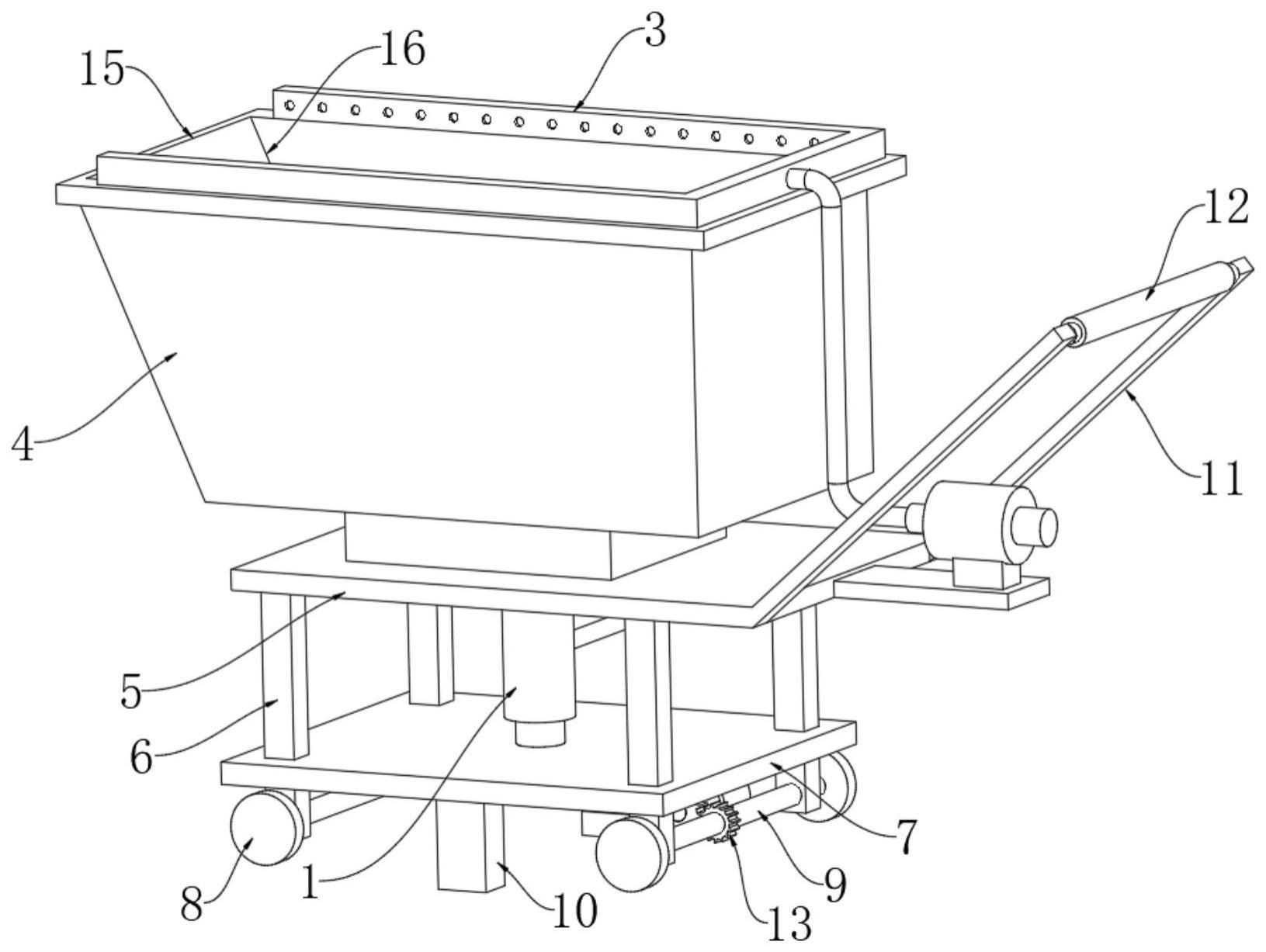 15
16
3
12
4
11
5
6
7
8
1
10
13
9