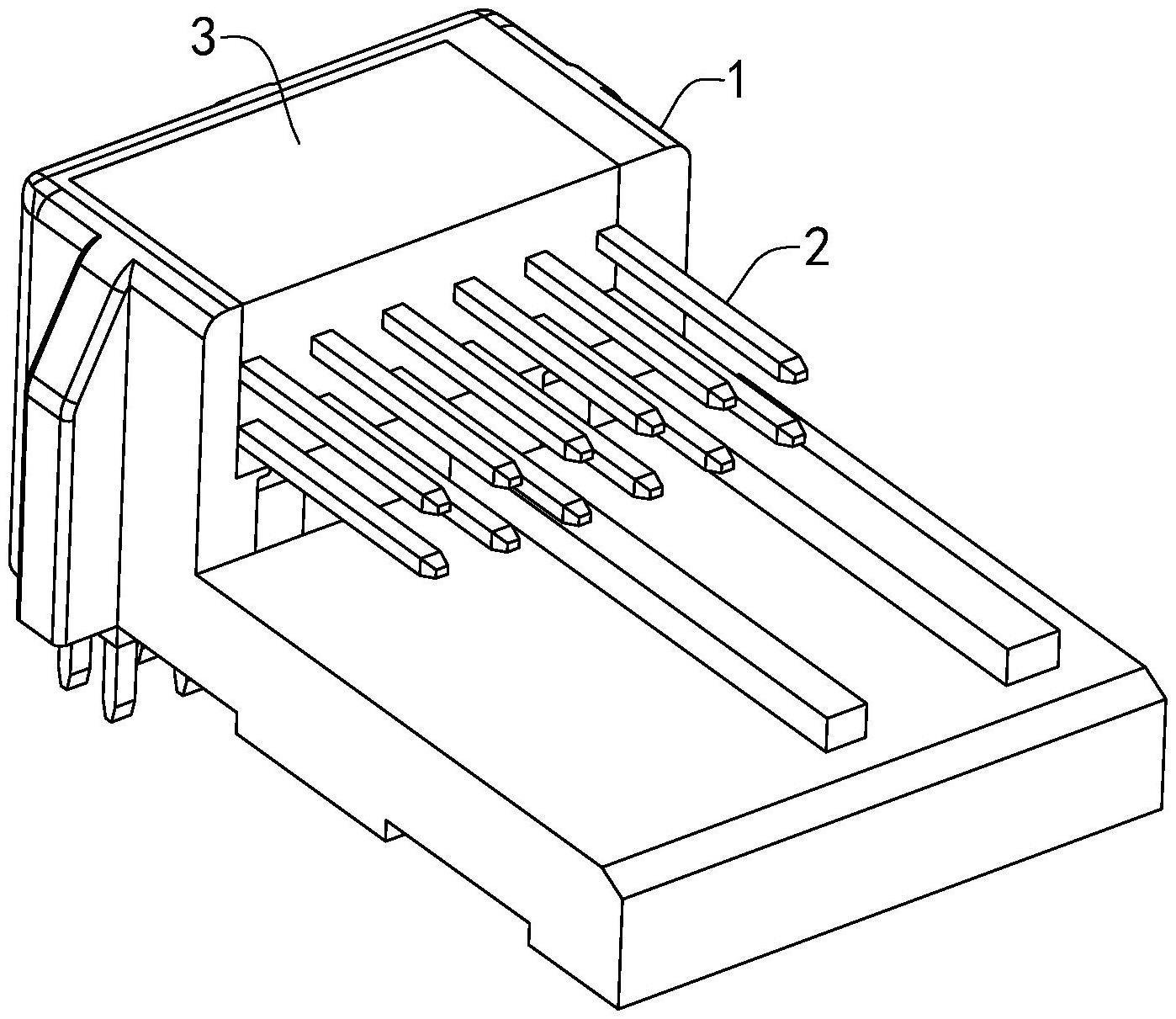 3
1
2