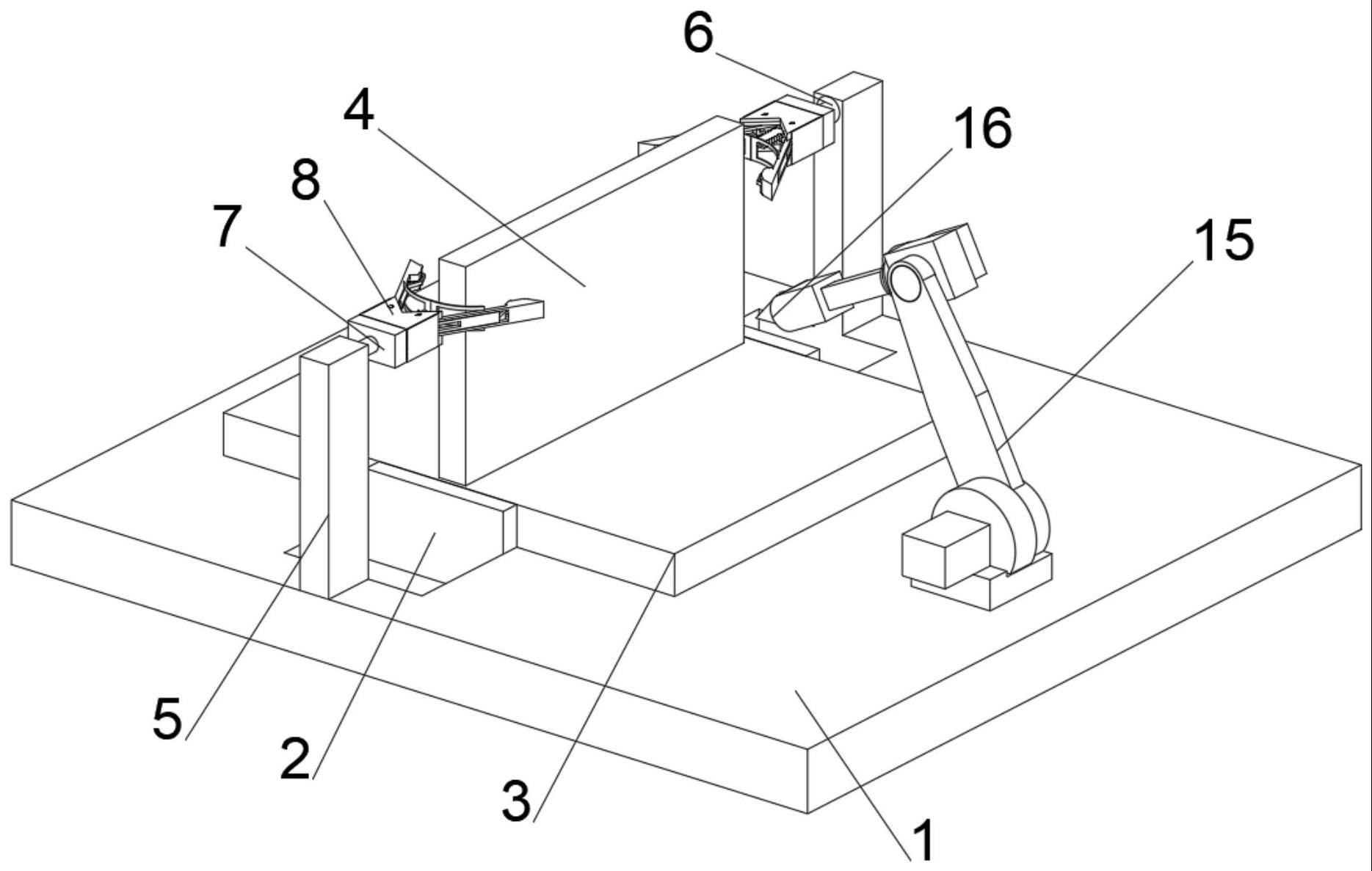 6
4
16
8
7
15
5
2
3
1