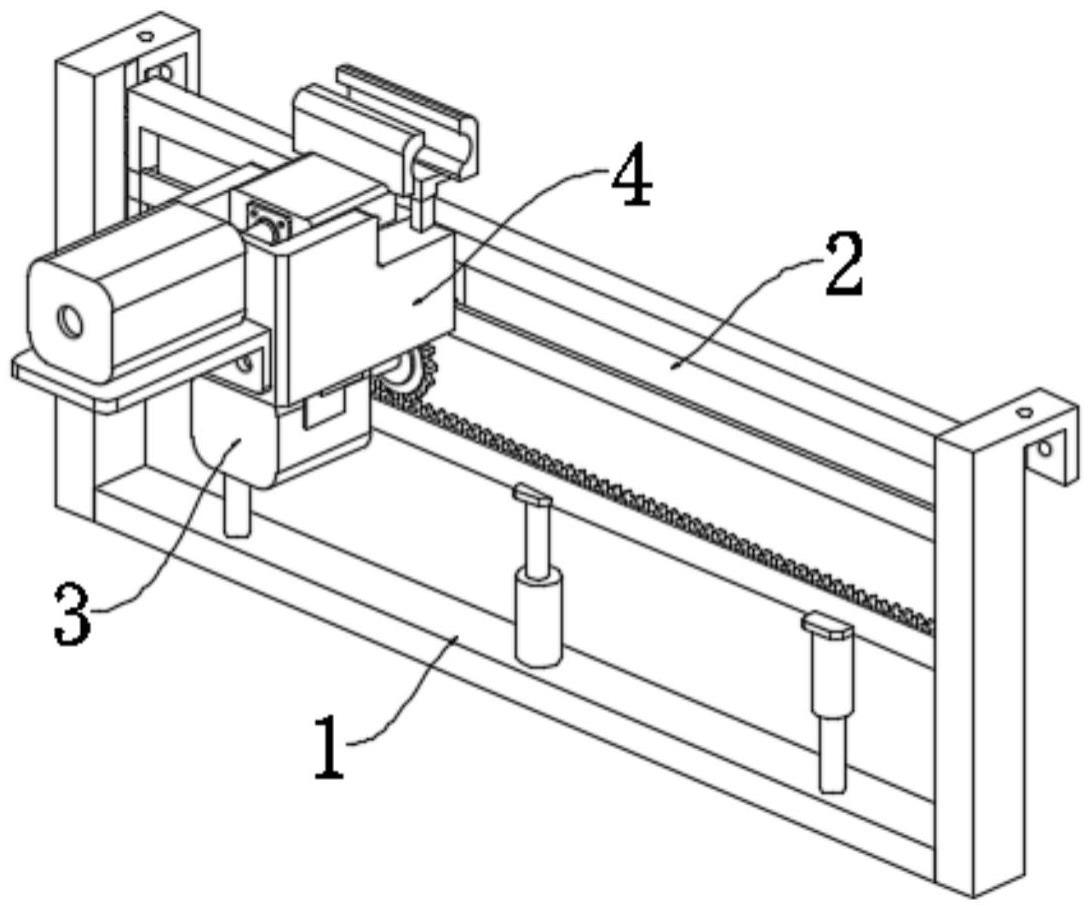 4
2
3
1