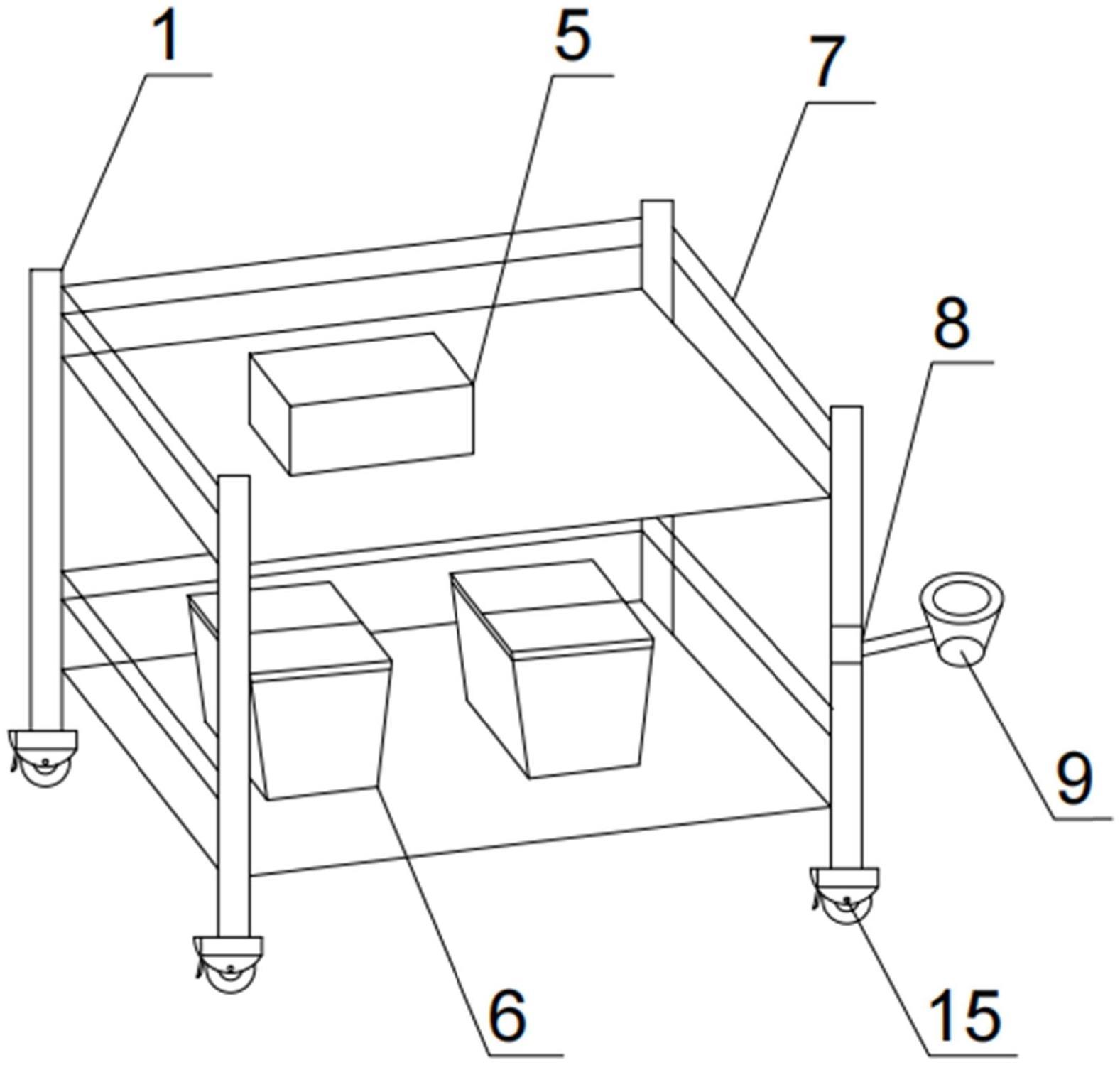 1
5
7
8
9
6
15