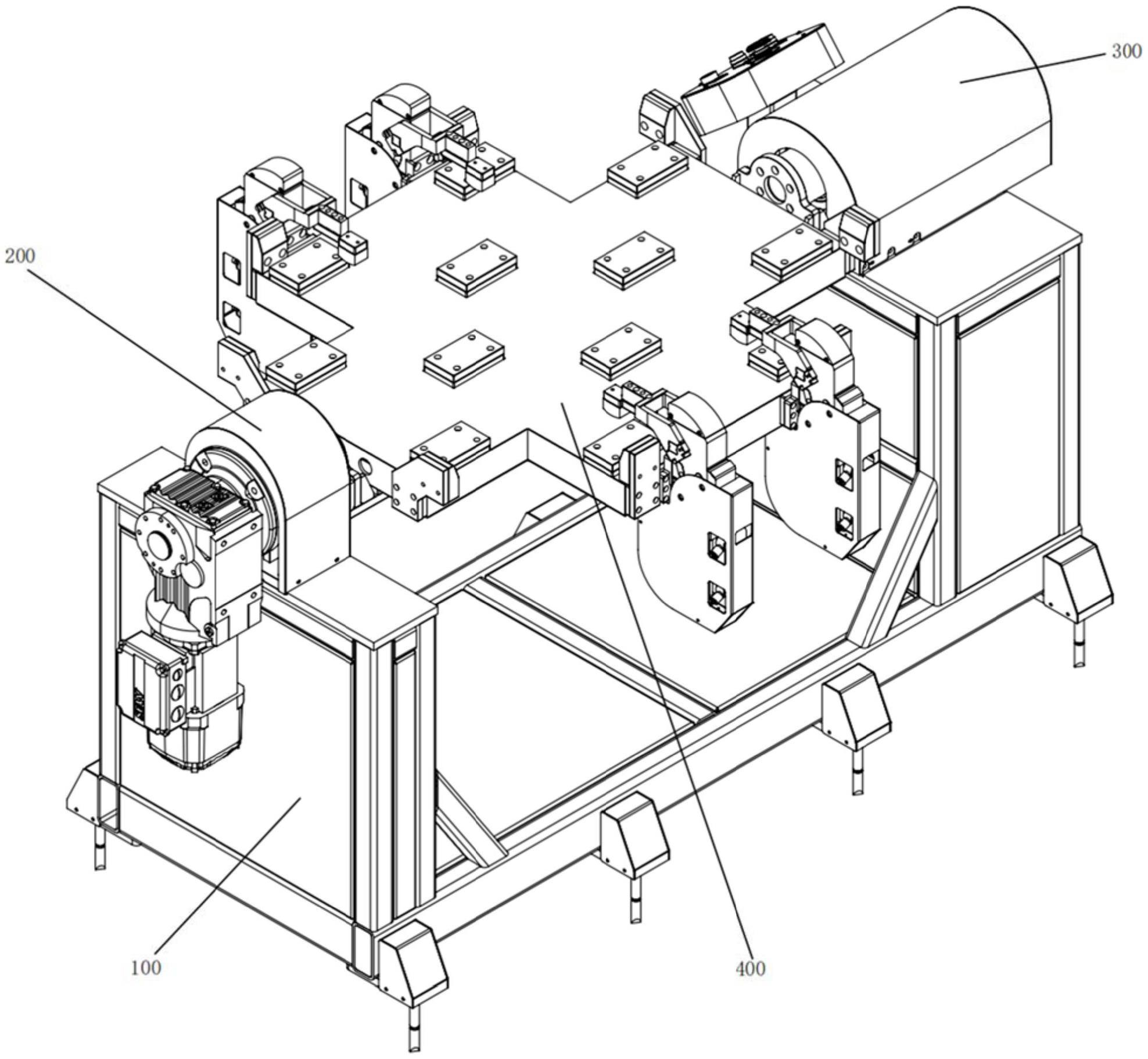 300

200

100

400