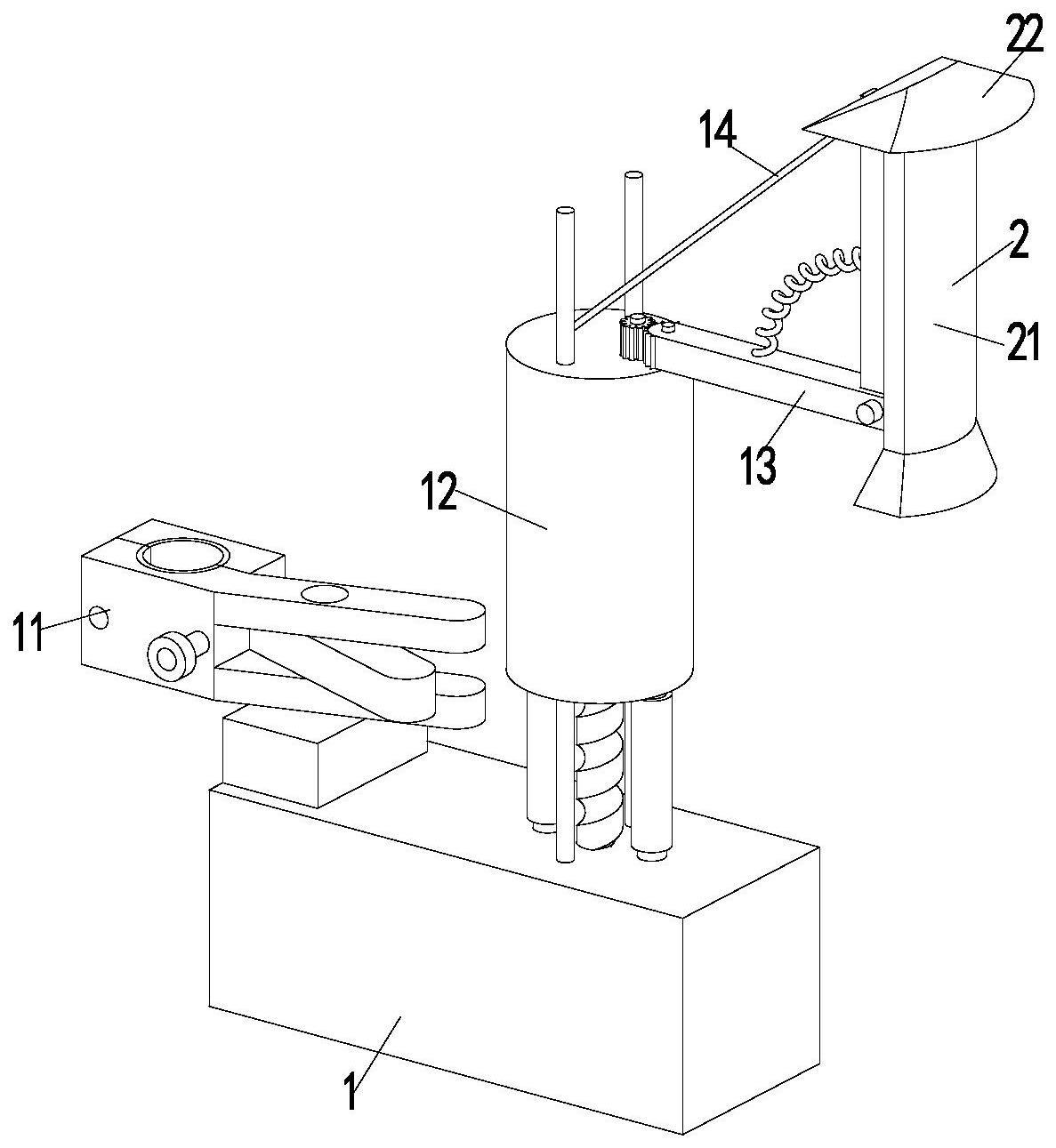 22
14
2
21
13
12
11
1