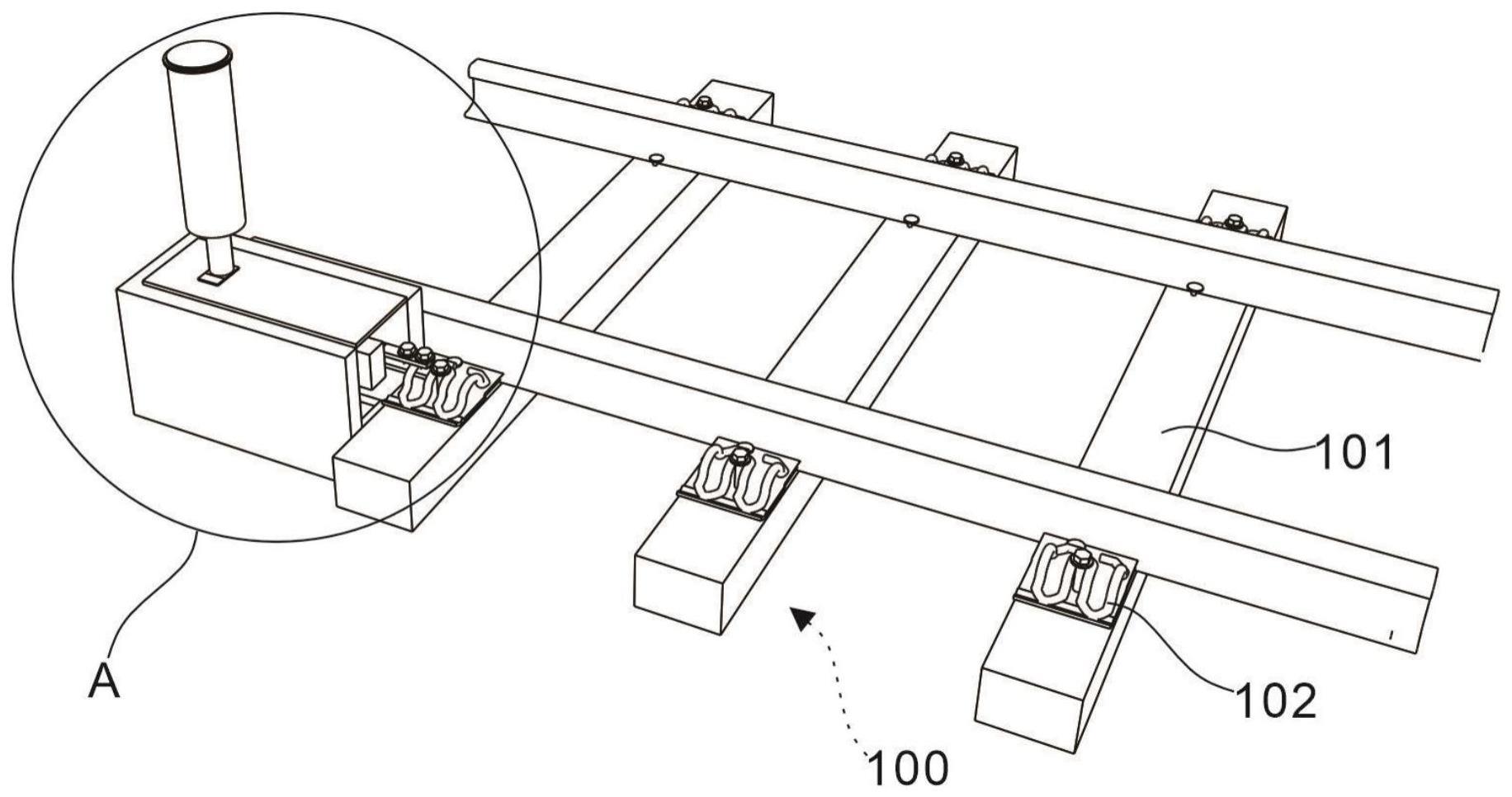 101

A

102

100