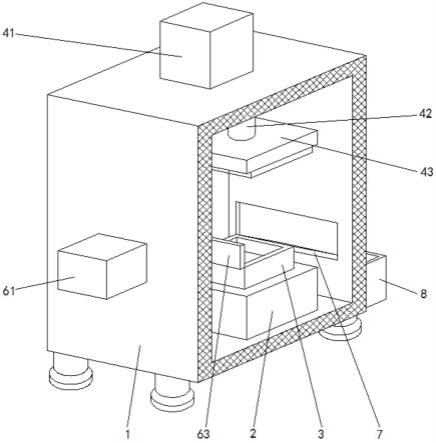 41
42
43
61
8
1
63
2
3
7