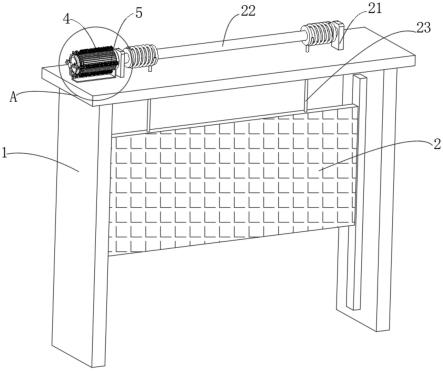 4
5
22
21
23
A
1
2