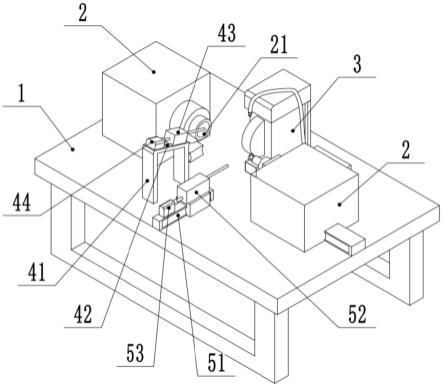 2
43
21
3
1
2
44
41
42
52
53
51