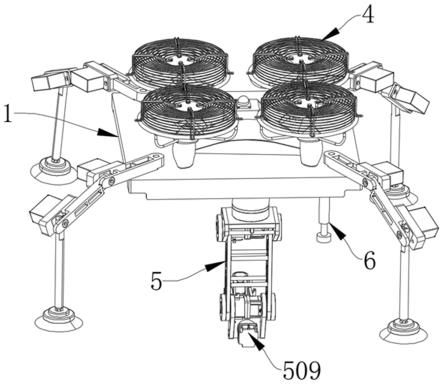 4
1
6
5
509