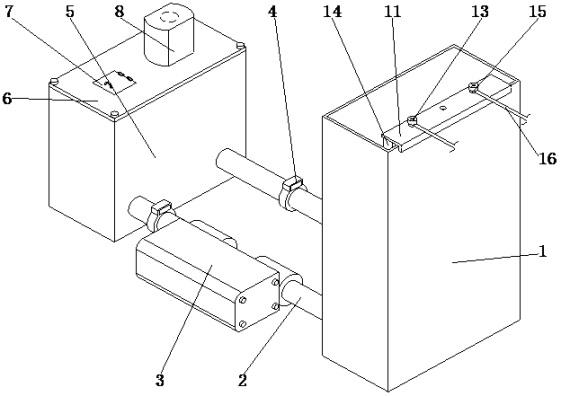 7
5
8
4
14
11
13
15
6
16
1
3
2