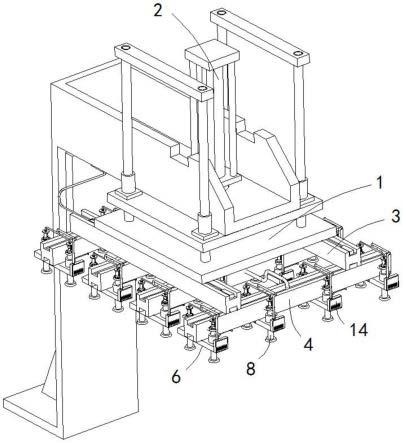 2
1
3
14
4
8
6