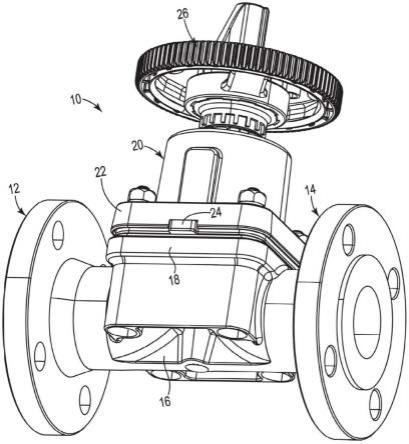 26
10
20
22
12
14
24
18
16