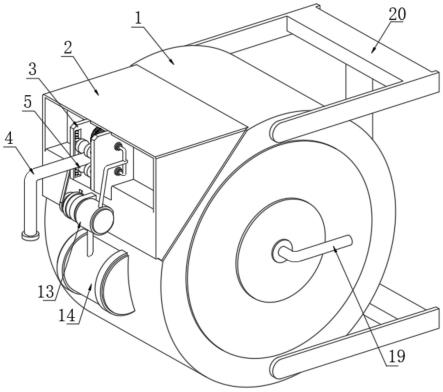 1
20
2
3
5
4
13
14
19