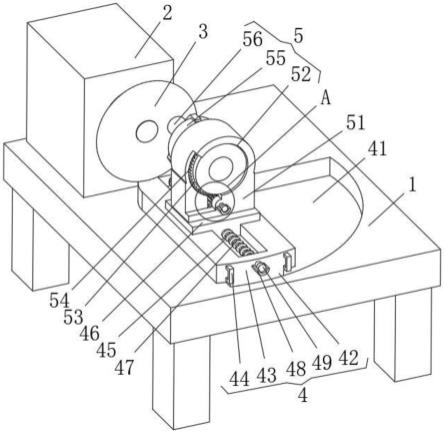 2
3
56
5
55
52
A
51
41
1
54
53
46
45
47
44
43
48
49
42
4