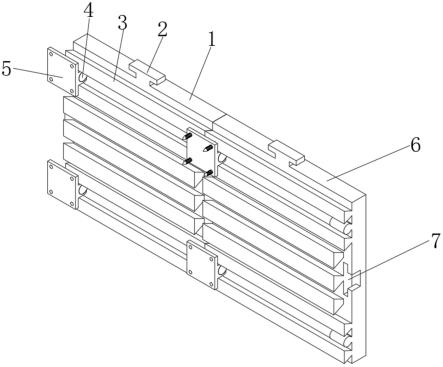 4
3
2
1
5
6
7