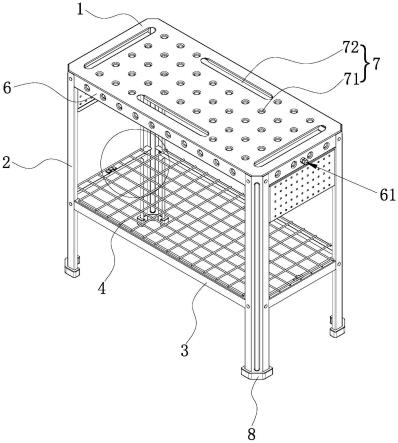 1
72
7
71
6
2
61
4
3
8