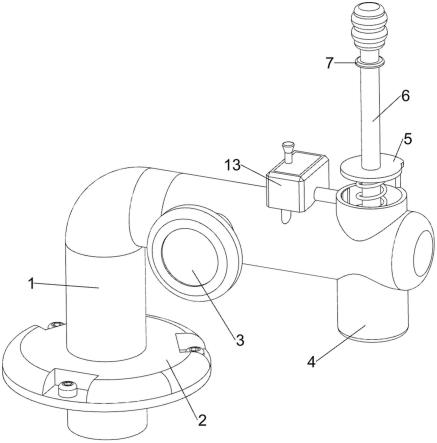 7
6
5
13
1
3
4
2