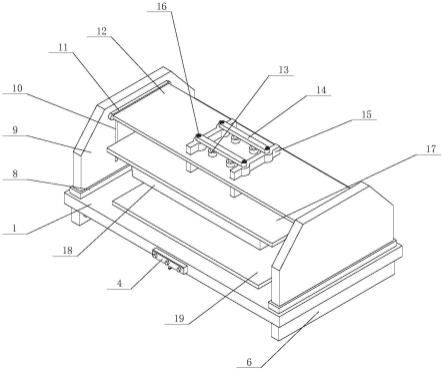 16
12
11
13
10
14
15
9
17
8
1
18
4
19
6