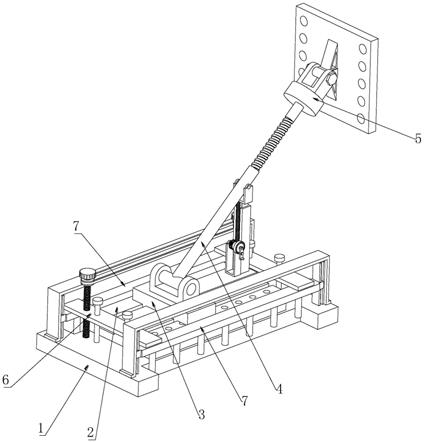 5
7
6
1
2
3
7
4